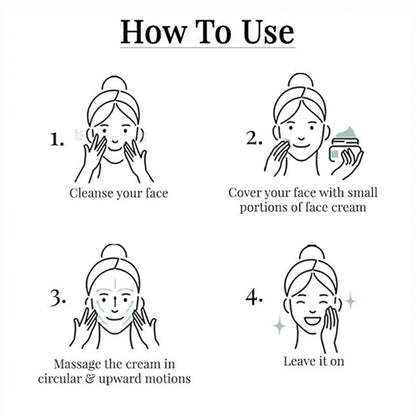 How To Use

1.

Cleanse your face

2.

Cover your face with small portions of face cream

3.

Massage the cream in circular & upward motions

4.

Leave it on