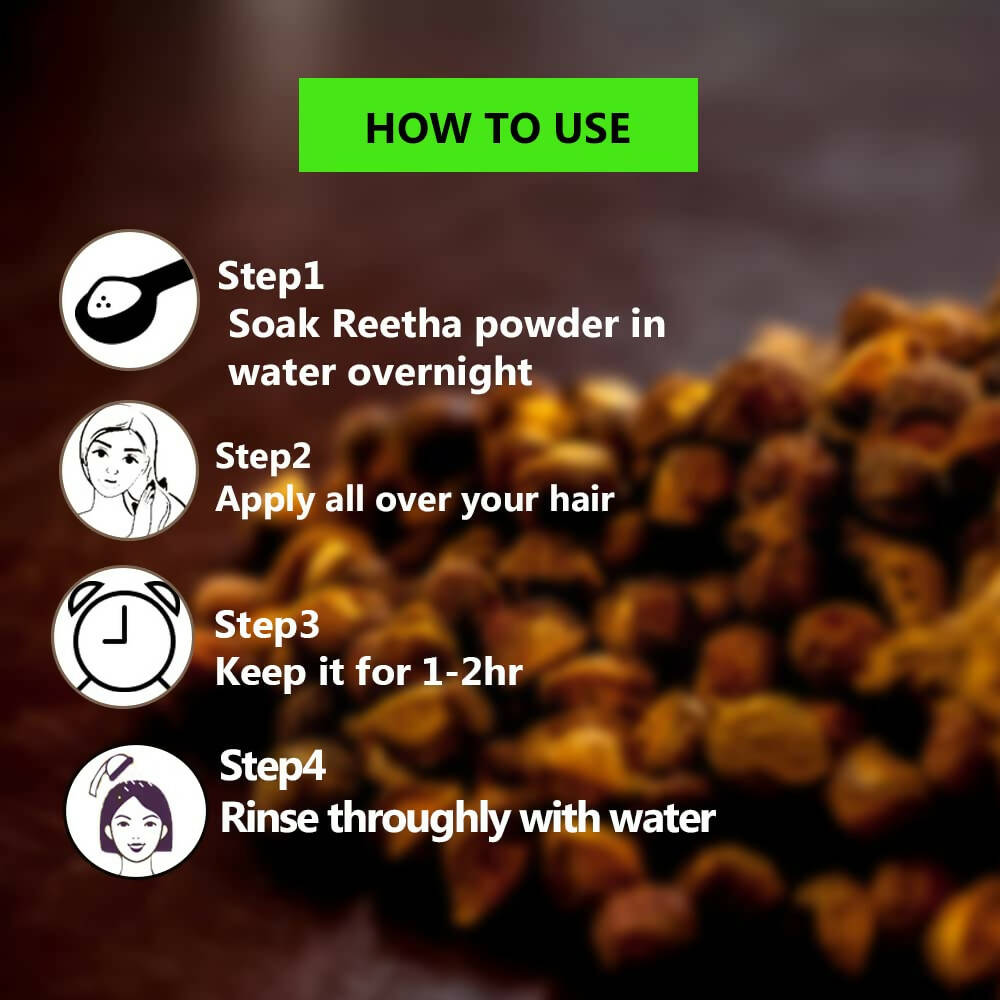 HOW TO USE

Step1
Soak Reetha powder in water overnight

Step2
Apply all over your hair

Step3
Keep it for 1-2hr

Step4
Rinse throughly with water