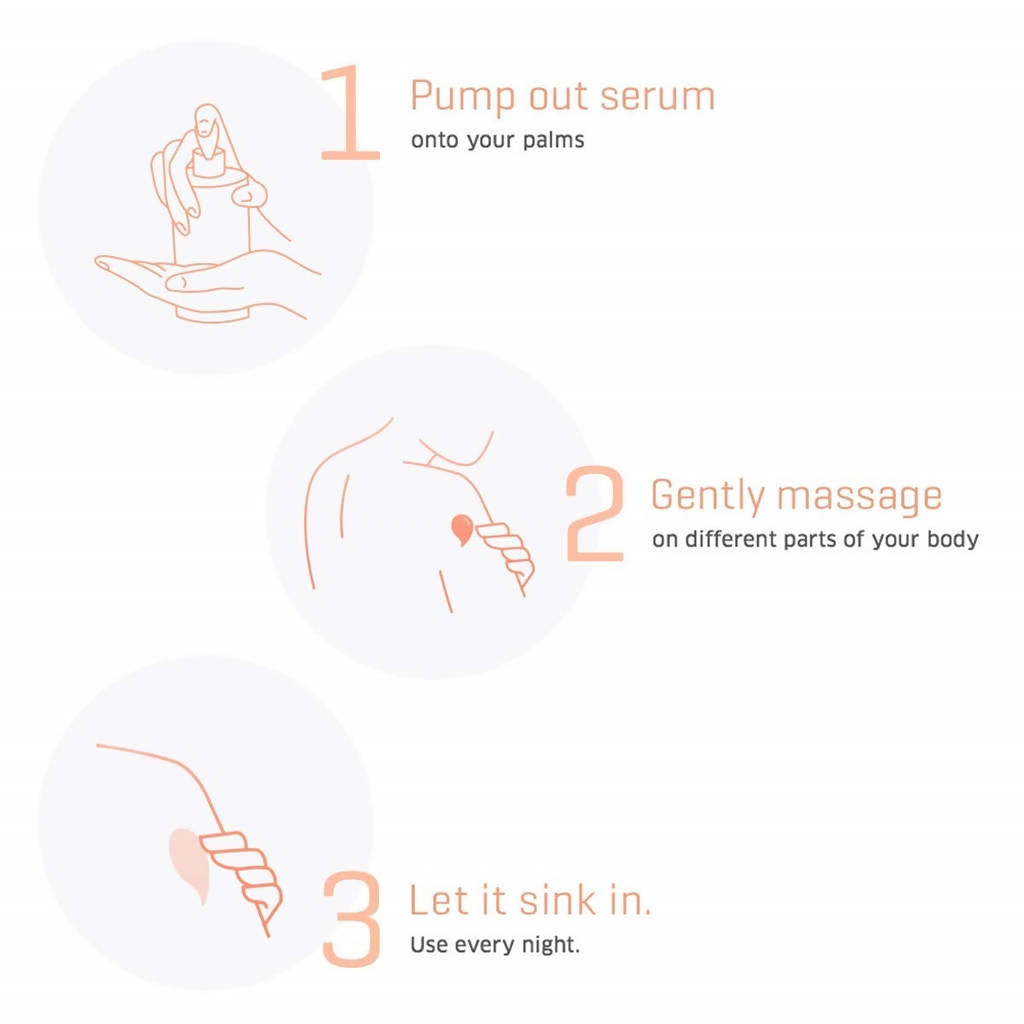 1 Pump out serum
onto your palms

2 Gently massage
on different parts of your body

3 Let it sink in.
Use every night.