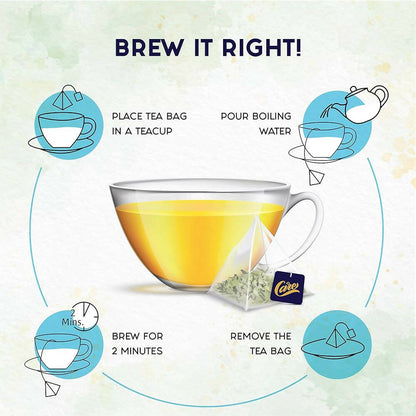 BREW IT RIGHT!

PLACE TEA BAG IN A TEACUP

POUR BOILING WATER

Care

2 Mins.

BREW FOR 2 MINUTES

REMOVE THE TEA BAG