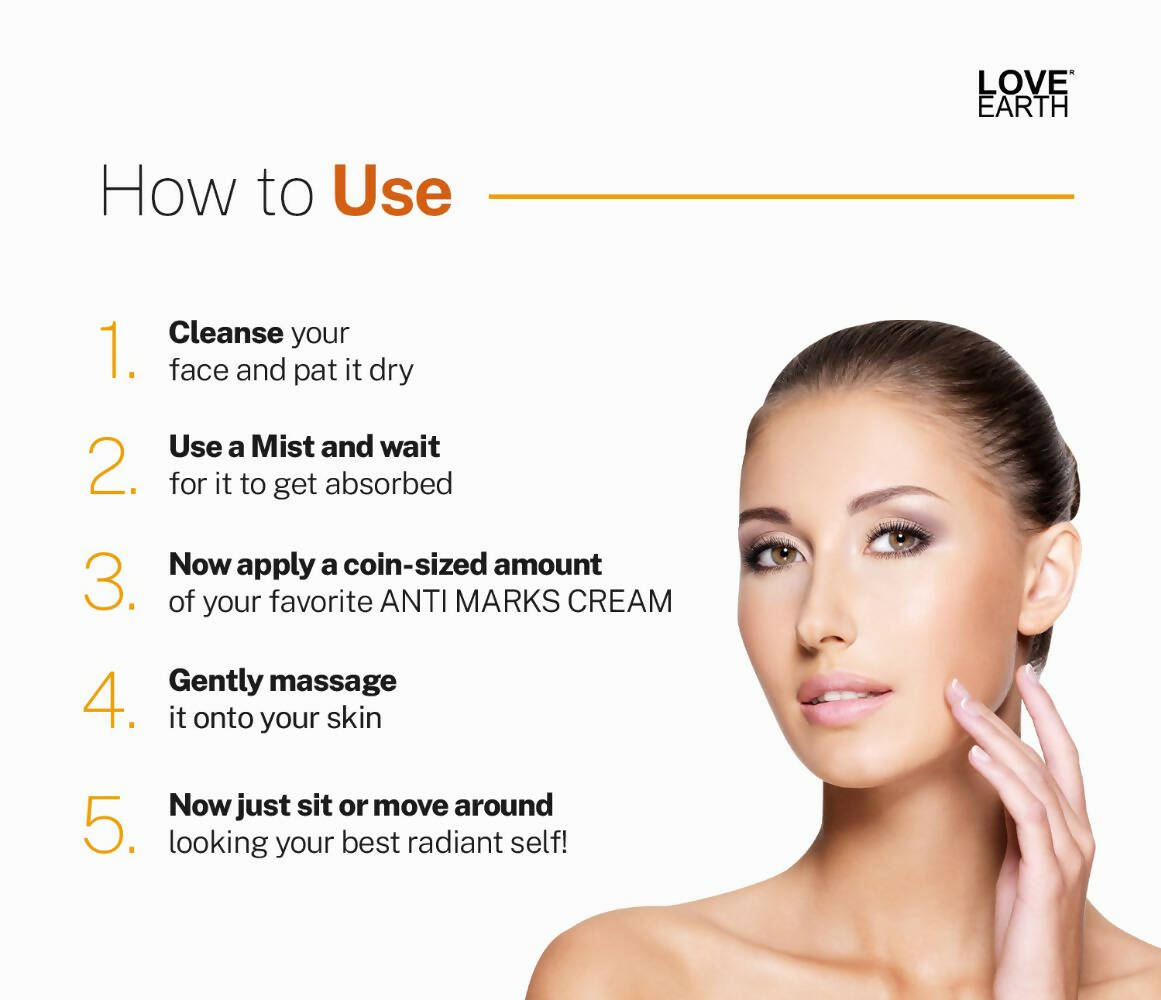 LOVE EARTH

How to Use

1. Cleanse your face and pat it dry

2. Use a Mist and wait for it to get absorbed

3. Now apply a coin-sized amount of your favorite ANTI MARKS CREAM

4. Gently massage it onto your skin

5. Now just sit or move around looking your best radiant self!