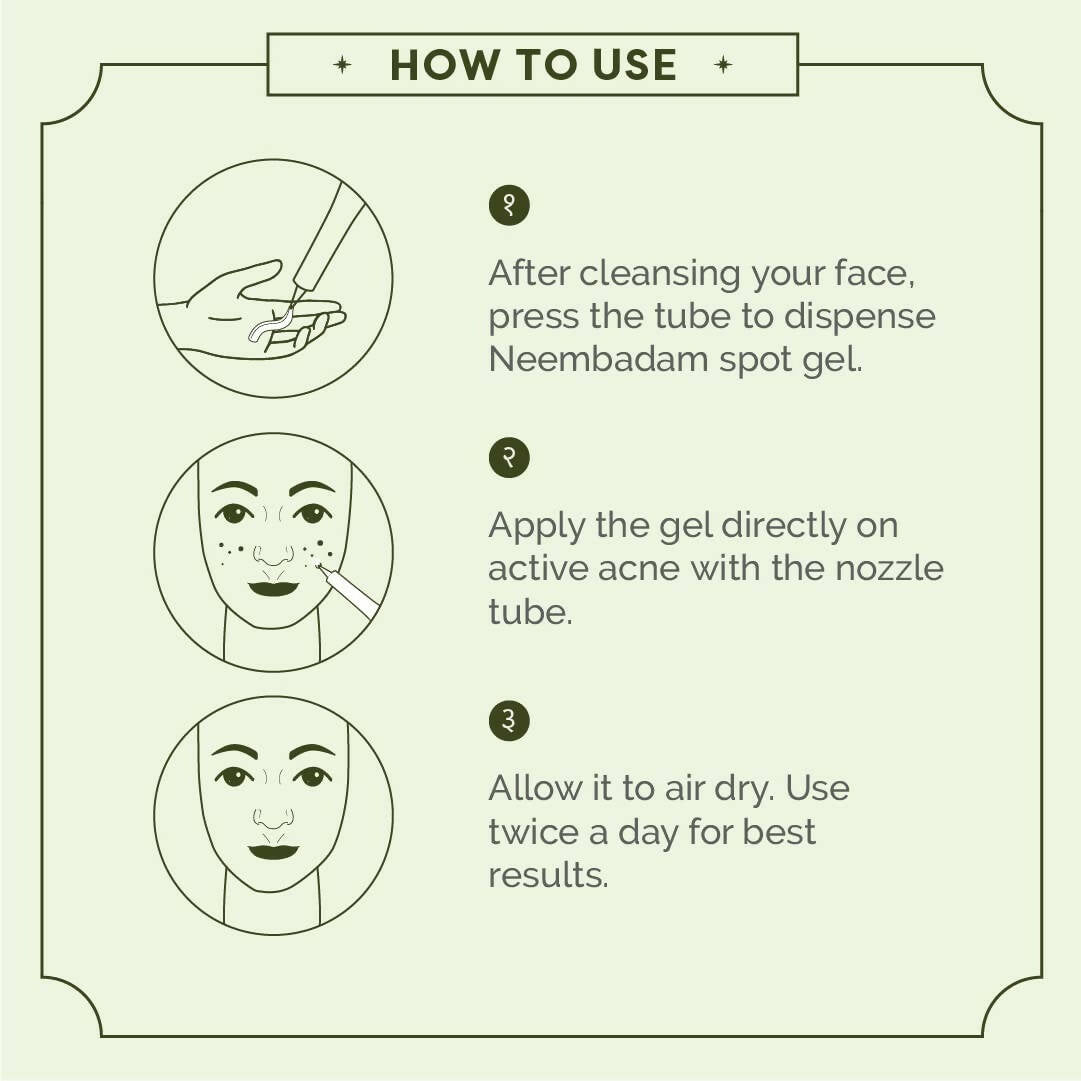 HOW TO USE

१

After cleansing your face, press the tube to dispense Neembadam spot gel.

२

Apply the gel directly on active acne with the nozzle tube.

३

Allow it to air dry. Use twice a day for best results.