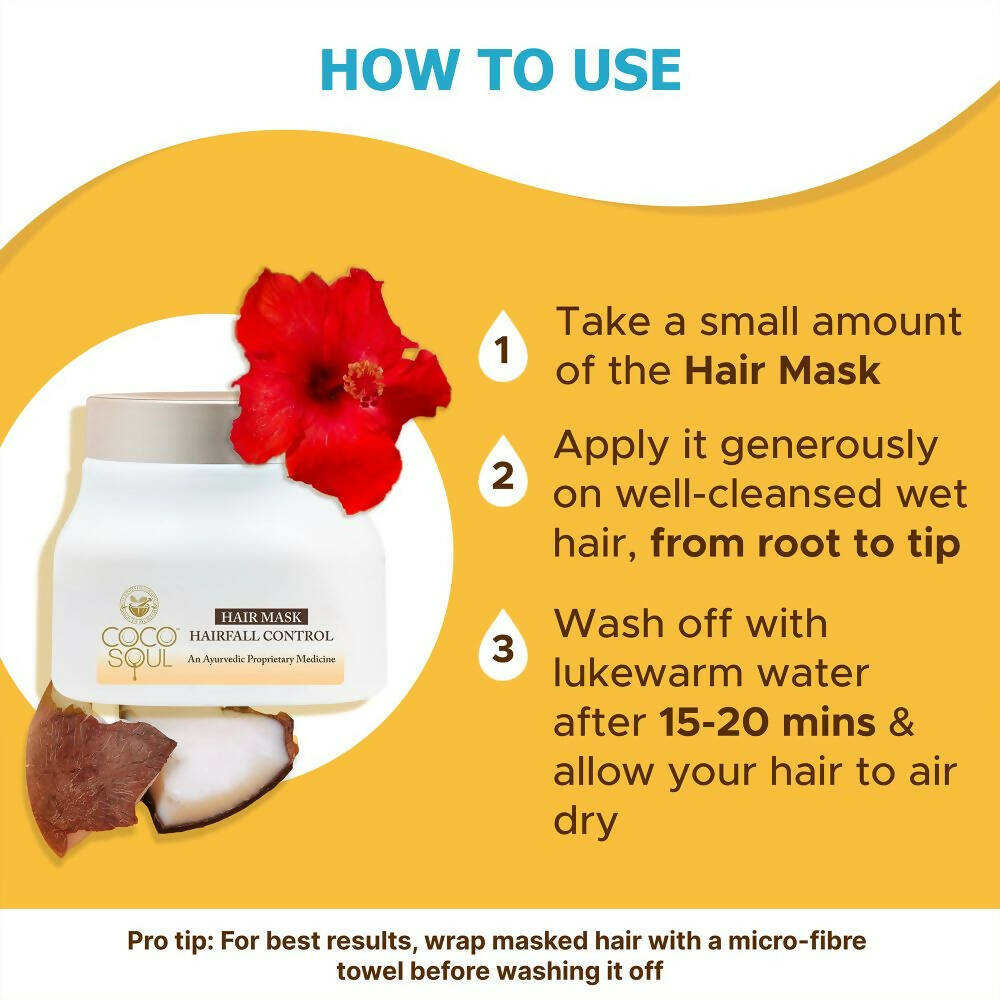 HOW TO USE

COCO SOUL
HAIR MASK
HAIRFALL CONTROL
An Ayurvedic Proprietary Medicine

1 Take a small amount of the Hair Mask

2 Apply it generously on well-cleansed wet hair, from root to tip

3 Wash off with lukewarm water after 15-20 mins & allow your hair to air dry

Pro tip: For best results, wrap masked hair with a micro-fibre towel before washing it off