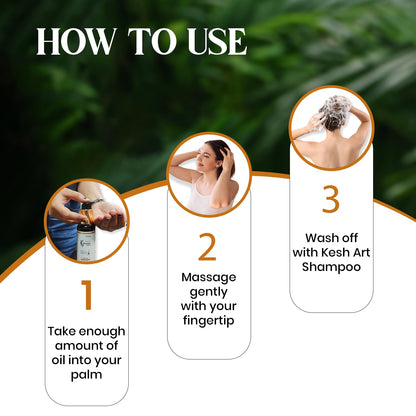 HOW TO USE

1

Take enough amount of oil into your palm

2

Massage gently with your fingertip

3

Wash off with Kesh Art Shampoo