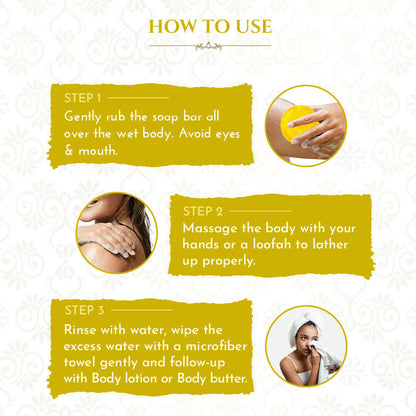 HOW TO USE

STEP 1
Gently rub the soap bar all over the wet body. Avoid eyes & mouth.

STEP 2
Massage the body with your hands or a loofah to lather up properly.

STEP 3
Rinse with water, wipe the excess water with a microfiber towel gently and follow-up with Body lotion or Body butter.