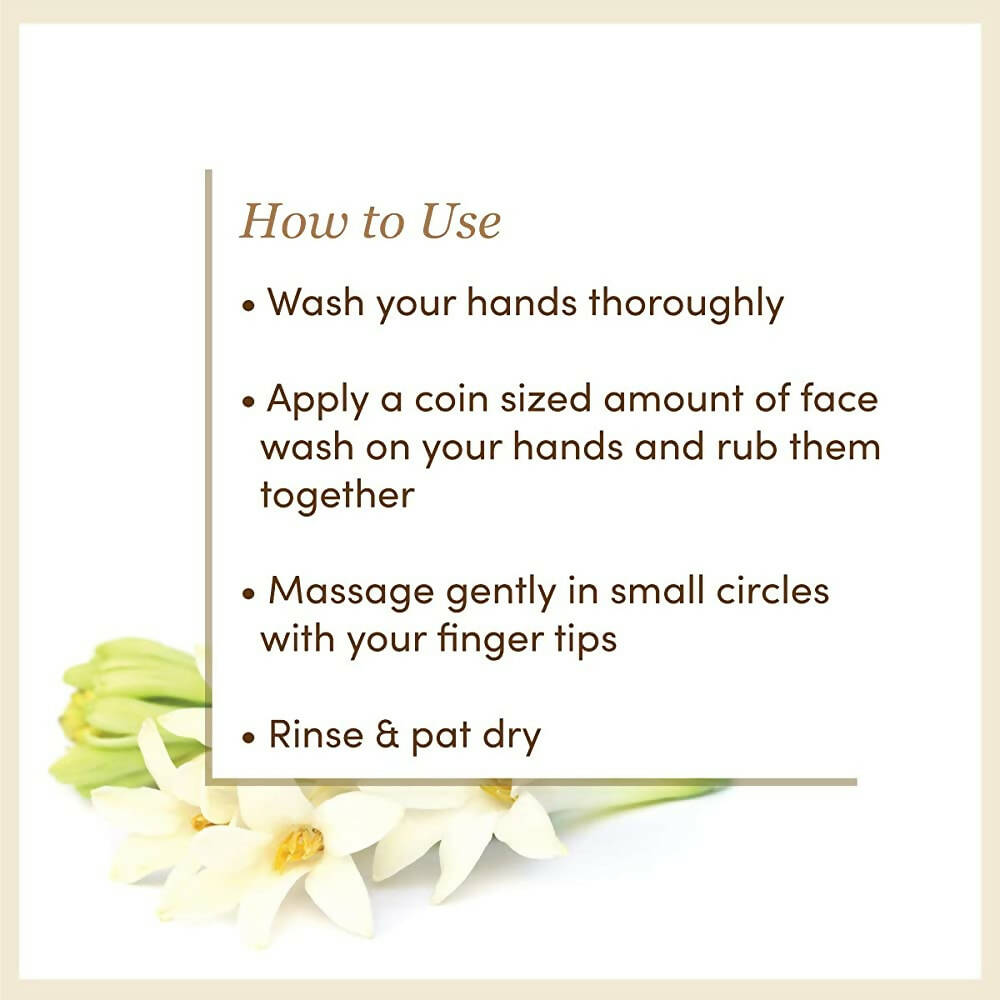 How to Use

• Wash your hands thoroughly

• Apply a coin sized amount of face wash on your hands and rub them together

• Massage gently in small circles with your finger tips

• Rinse & pat dry