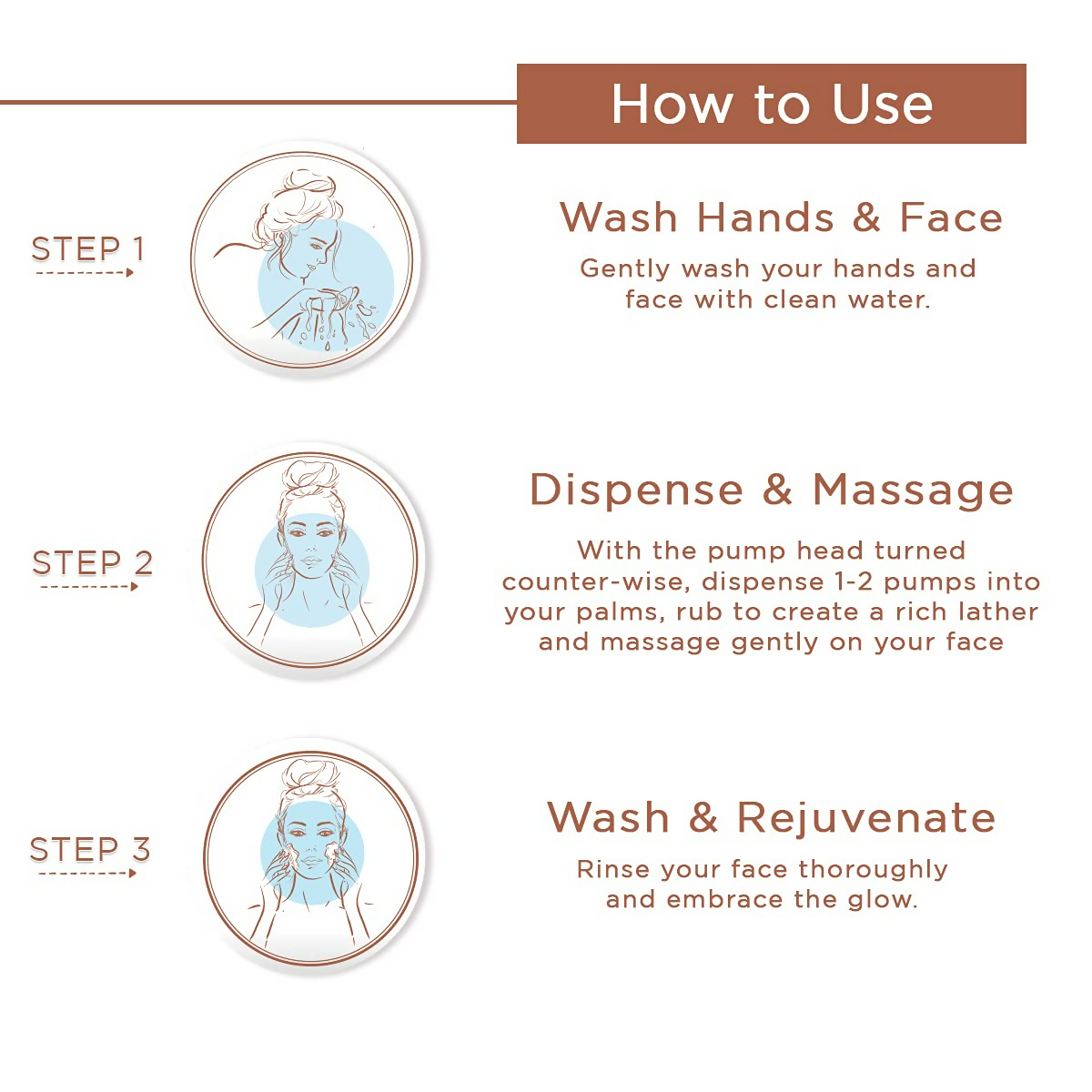 How to Use

STEP 1

Wash Hands & Face

Gently wash your hands and face with clean water.

STEP 2

Dispense & Massage

With the pump head turned counter-wise, dispense 1-2 pumps into your palms, rub to create a rich lather and massage gently on your face

STEP 3

Wash & Rejuvenate

Rinse your face thoroughly and embrace the glow.