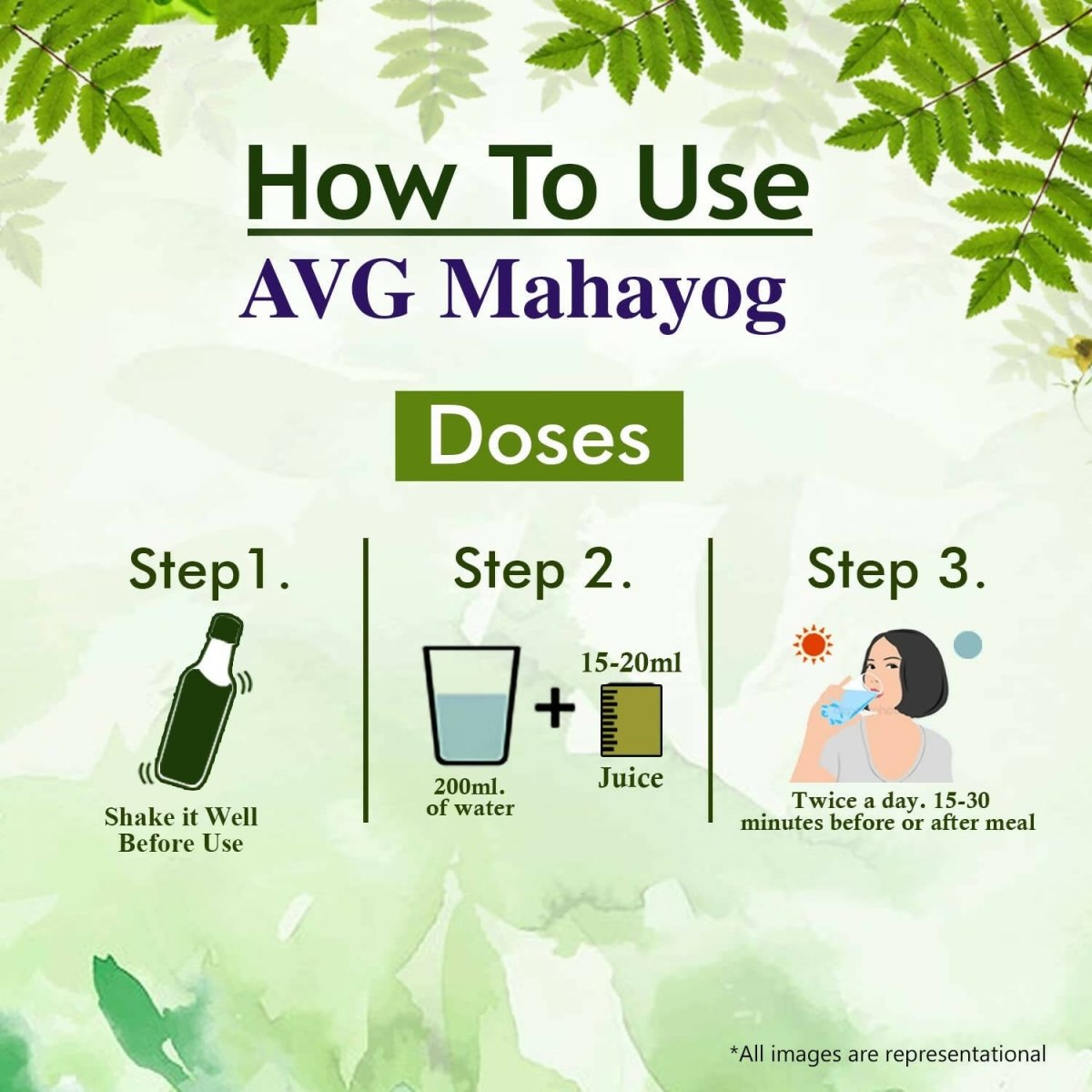 How To Use
AVG Mahayog

Doses

Step1.

Shake it Well Before Use

Step 2.

200ml. of water

+

15-20ml

Juice

Step 3.

Twice a day. 15-30 minutes before or after meal

*All images are representational