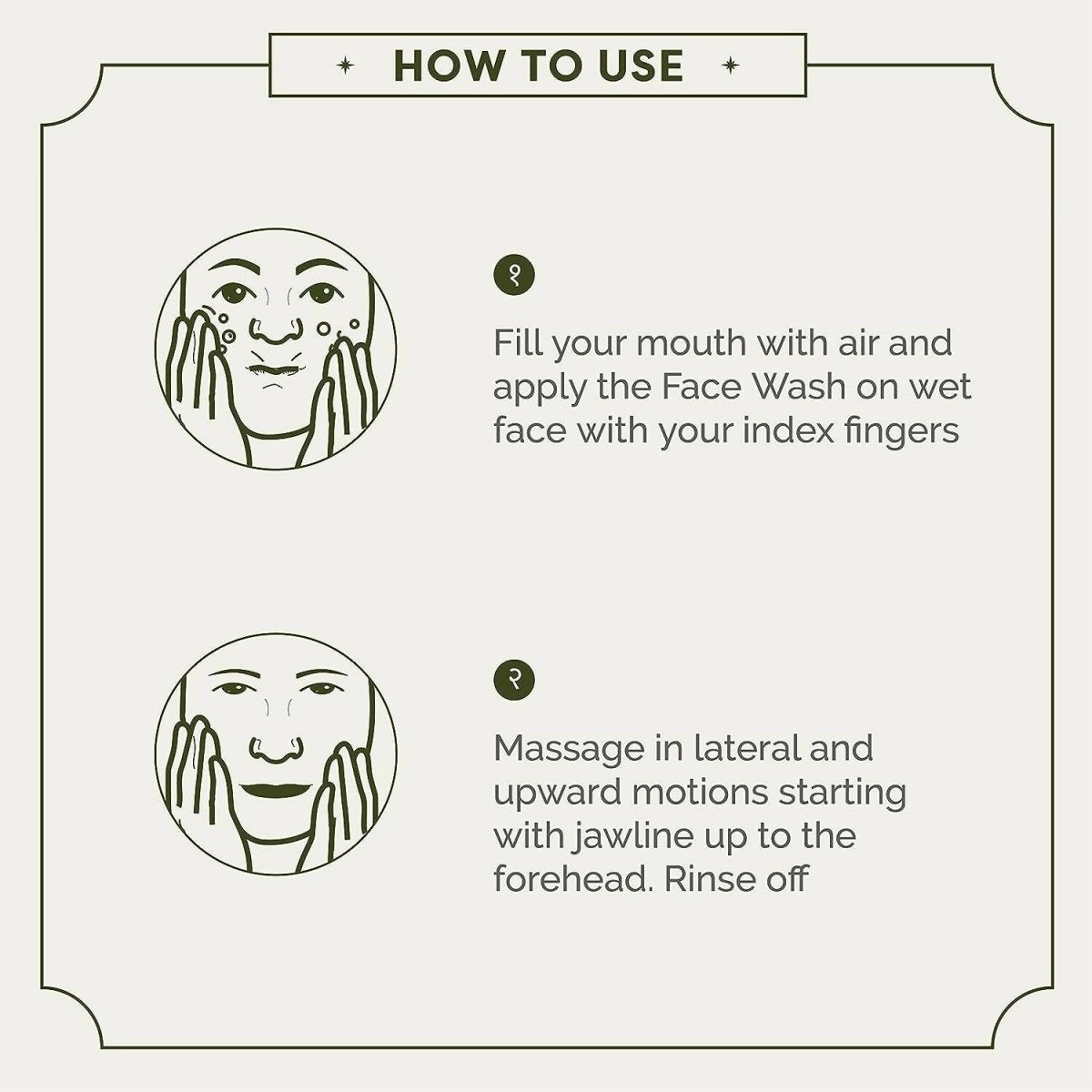 HOW TO USE

१

Fill your mouth with air and apply the Face Wash on wet face with your index fingers

२

Massage in lateral and upward motions starting with jawline up to the forehead. Rinse off