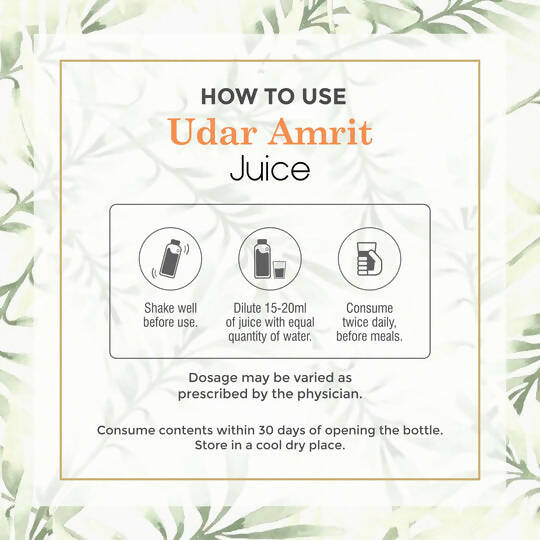 HOW TO USE
Udar Amrit
Juice

Shake well before use.

Dilute 15-20ml of juice with equal quantity of water.

Consume twice daily, before meals.

Dosage may be varied as prescribed by the physician.

Consume contents within 30 days of opening the bottle. Store in a cool dry place.