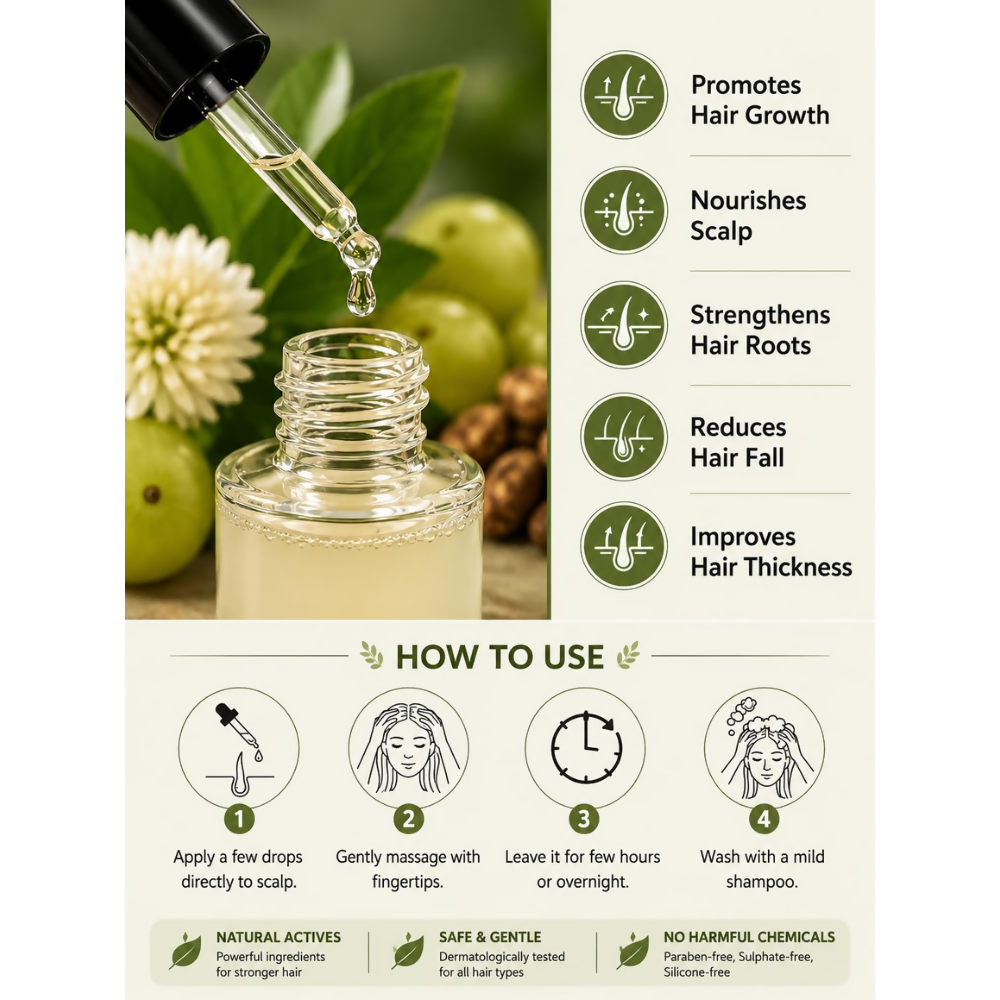 Promotes Hair Growth

Nourishes Scalp

Strengthens Hair Roots

Reduces Hair Fall

Improves Hair Thickness

HOW TO USE

1
Apply a few drops directly to scalp.

2
Gently massage with fingertips.

3
Leave it for few hours or overnight.

4
Wash with a mild shampoo.

NATURAL ACTIVES
Powerful ingredients for stronger hair

SAFE & GENTLE
Dermatologically tested for all hair types

NO HARMFUL CHEMICALS
Paraben-free, Sulphate-free, Silicone-free