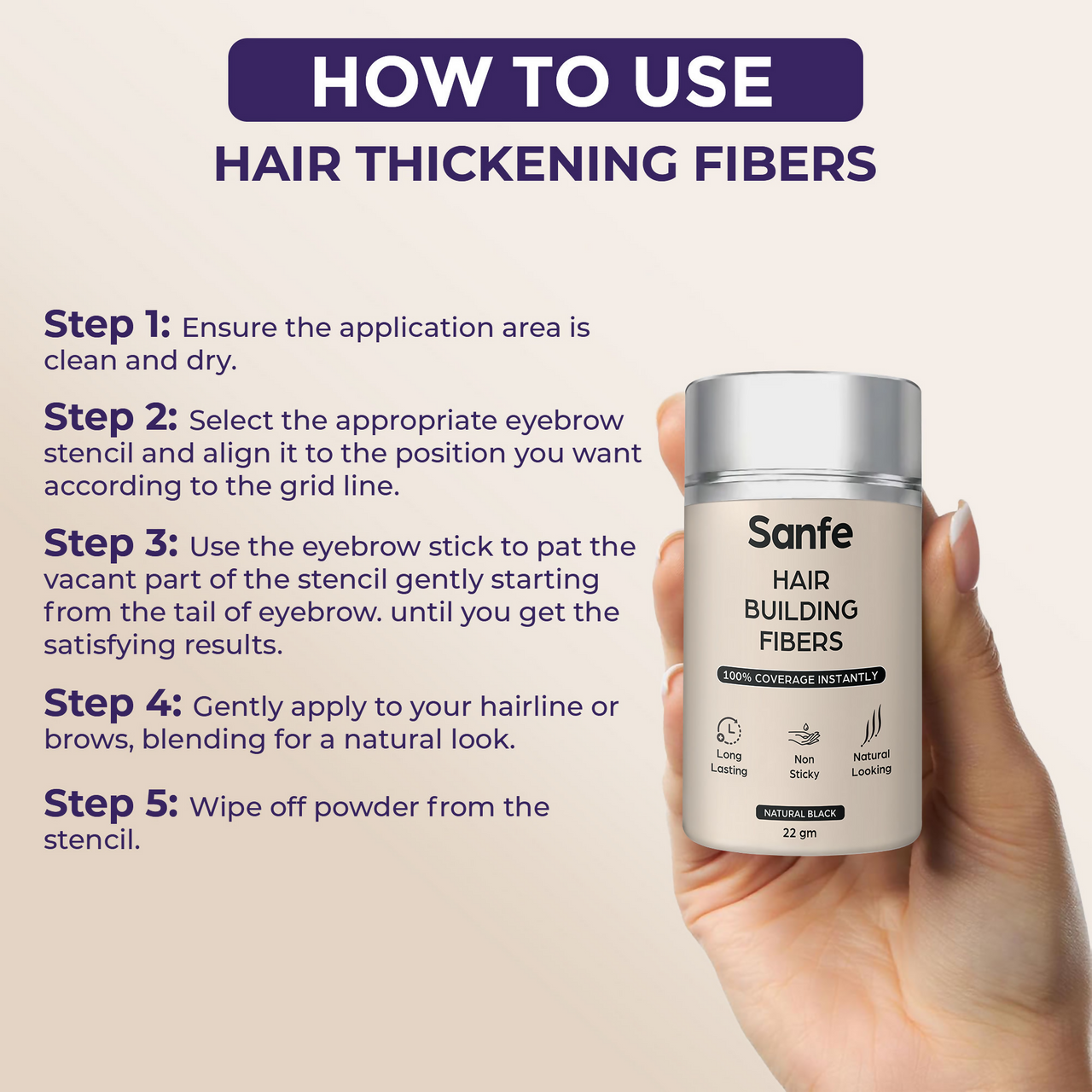 HOW TO USE
HAIR THICKENING FIBERS

Step 1: Ensure the application area is clean and dry.

Step 2: Select the appropriate eyebrow stencil and align it to the position you want according to the grid line.

Step 3: Use the eyebrow stick to pat the vacant part of the stencil gently starting from the tail of eyebrow. until you get the satisfying results.

Step 4: Gently apply to your hairline or brows, blending for a natural look.

Step 5: Wipe off powder from the stencil.

Sanfe
HAIR BUILDING FIBERS
100% COVERAGE INSTANTLY
Long Lasting
Non Sticky
Natural Looking
NATURAL BLACK
22 gm