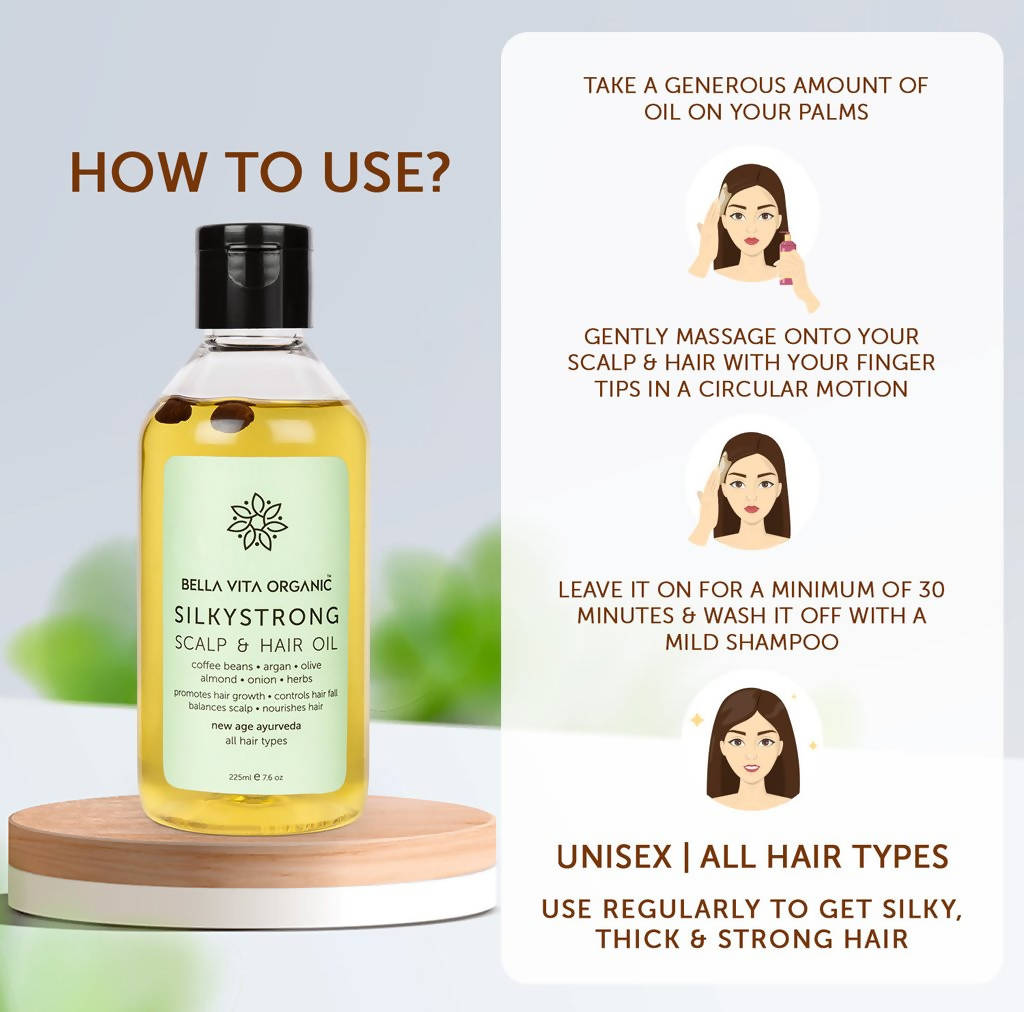 HOW TO USE?

BELLA VITA ORGANIC

SILKYSTRONG
SCALP & HAIR OIL
coffee beans • argan • olive almond • onion • herbs
promotes hair growth • controls hair fall balances scalp • nourishes hair
new age ayurveda
all hair types
225ml ℮ 7.6 oz

TAKE A GENEROUS AMOUNT OF OIL ON YOUR PALMS

GENTLY MASSAGE ONTO YOUR SCALP & HAIR WITH YOUR FINGER TIPS IN A CIRCULAR MOTION

LEAVE IT ON FOR A MINIMUM OF 30 MINUTES & WASH IT OFF WITH A MILD SHAMPOO

UNISEX | ALL HAIR TYPES

USE REGULARLY TO GET SILKY, THICK & STRONG HAIR