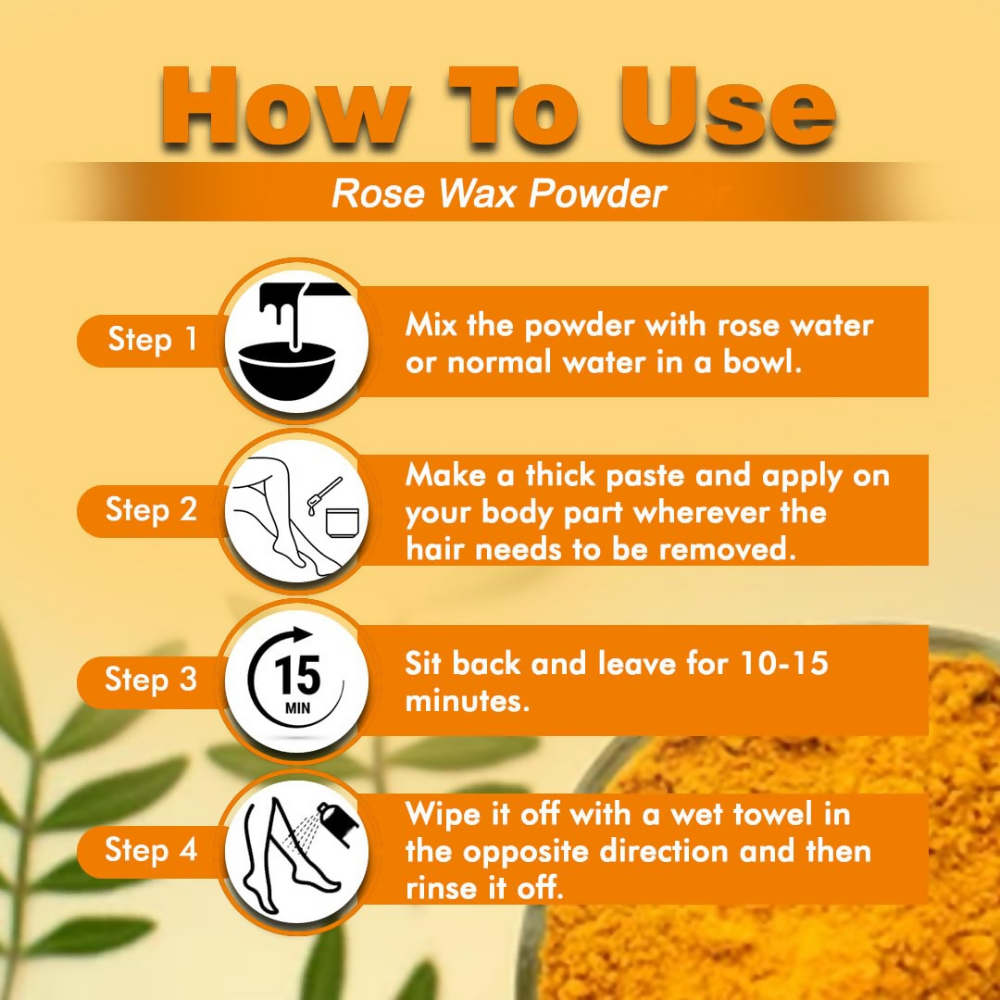 How To Use

Rose Wax Powder

Step 1

Mix the powder with rose water or normal water in a bowl.

Step 2

Make a thick paste and apply on your body part wherever the hair needs to be removed.

Step 3

15 MIN

Sit back and leave for 10-15 minutes.

Step 4

Wipe it off with a wet towel in the opposite direction and then rinse it off.