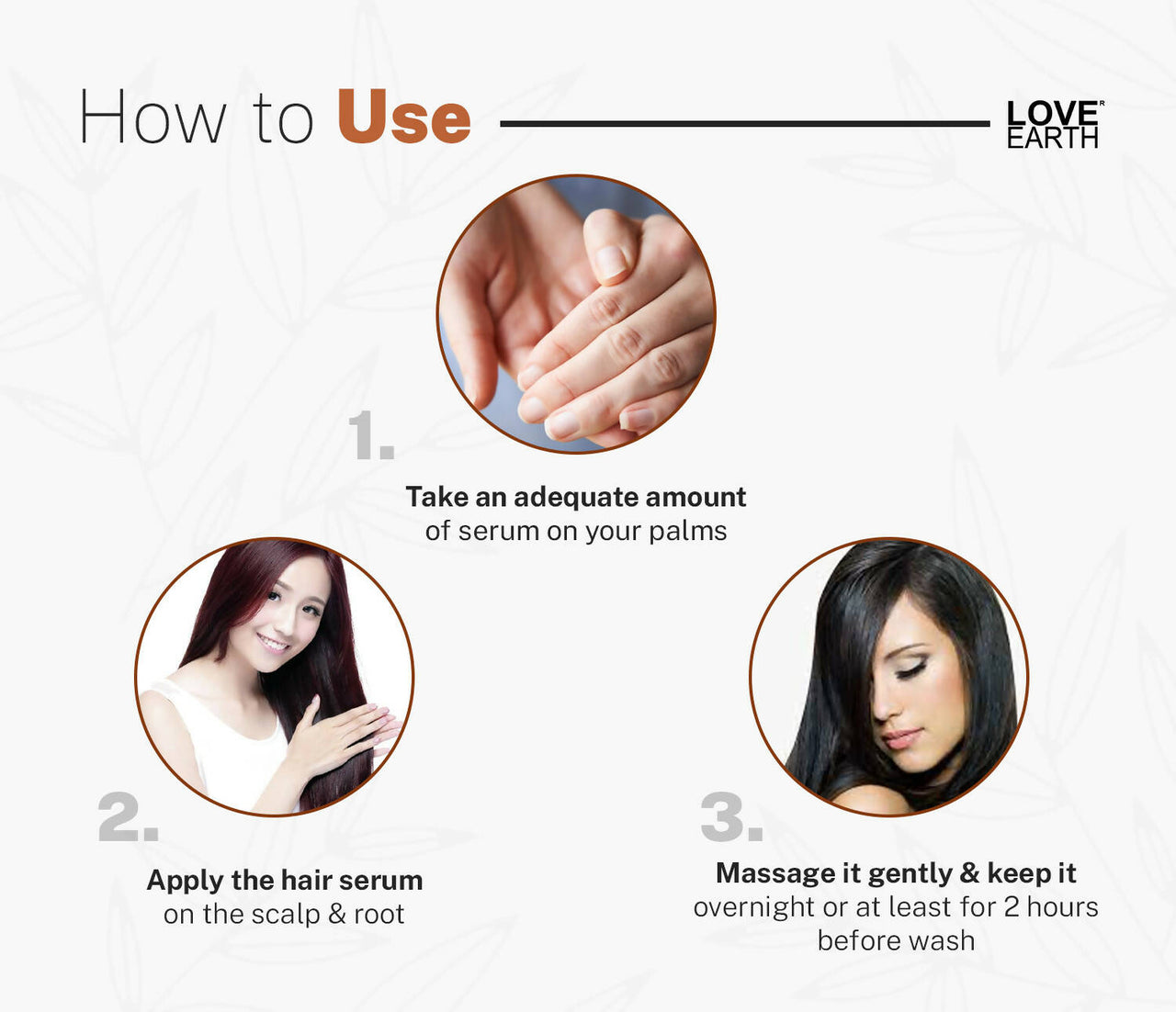 How to Use

LOVE EARTH

1.

Take an adequate amount of serum on your palms

2.

Apply the hair serum on the scalp & root

3.

Massage it gently & keep it overnight or at least for 2 hours before wash