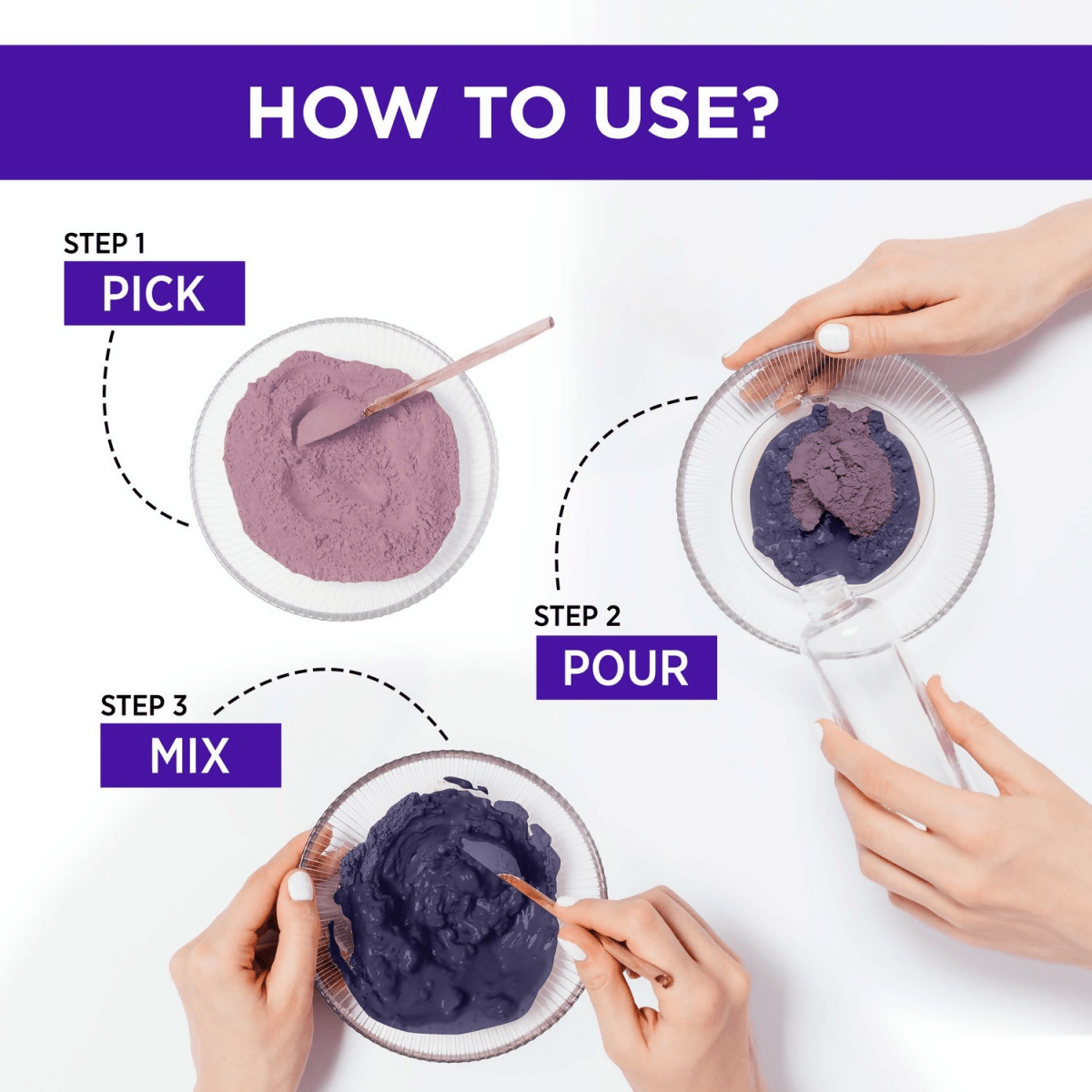 HOW TO USE?

STEP 1
PICK

STEP 2
POUR

STEP 3
MIX