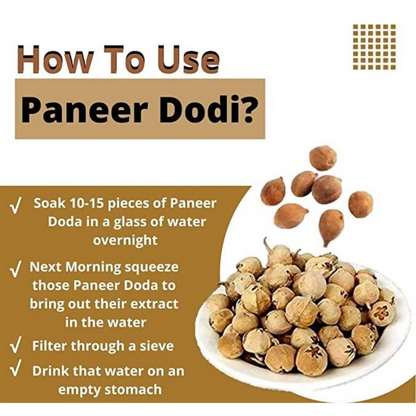 How To Use

Paneer Dodi?

√ Soak 10-15 pieces of Paneer Doda in a glass of water overnight

√ Next Morning squeeze those Paneer Doda to bring out their extract in the water

√ Filter through a sieve

√ Drink that water on an empty stomach