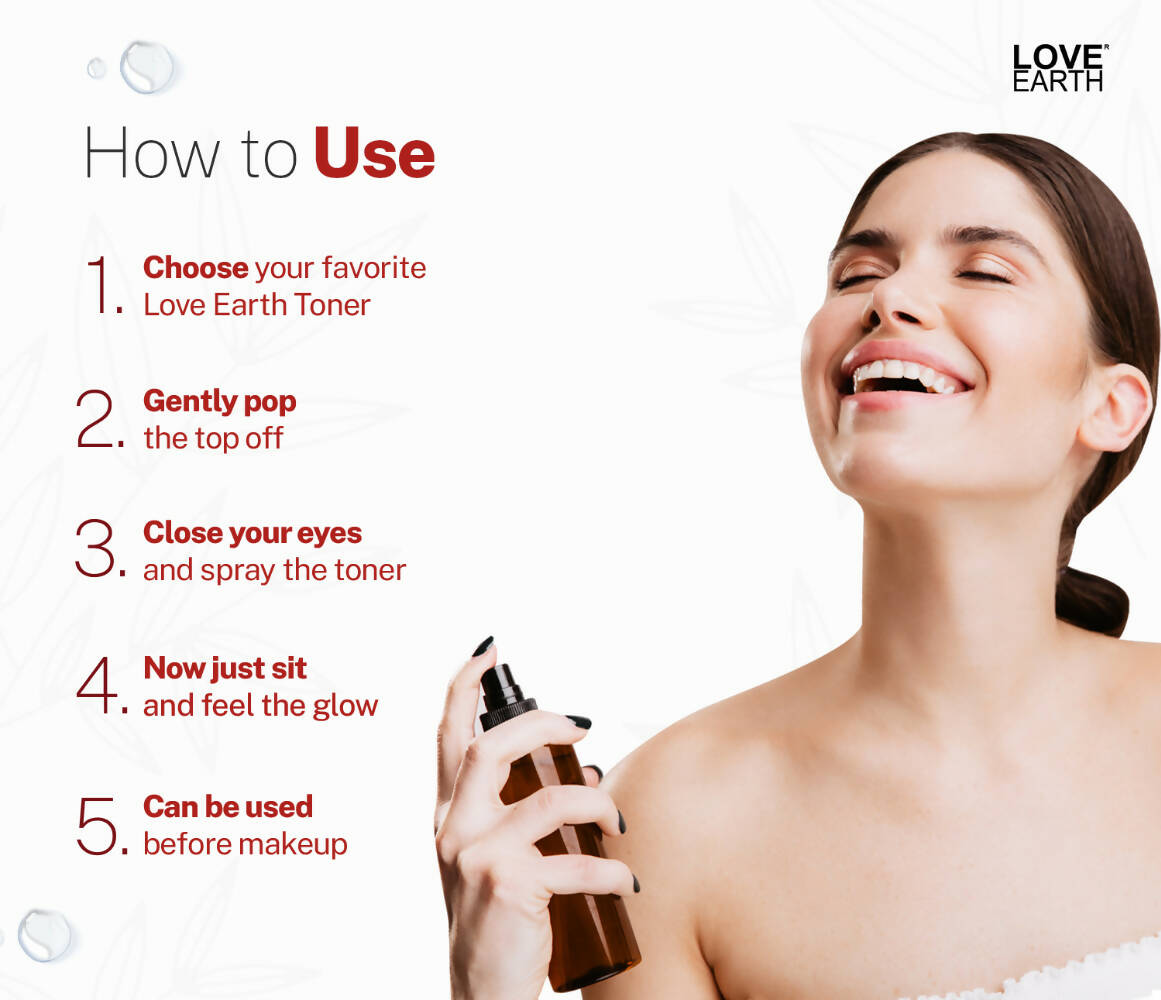 LOVE EARTH

How to Use

1. Choose your favorite Love Earth Toner

2. Gently pop the top off

3. Close your eyes and spray the toner

4. Now just sit and feel the glow

5. Can be used before makeup