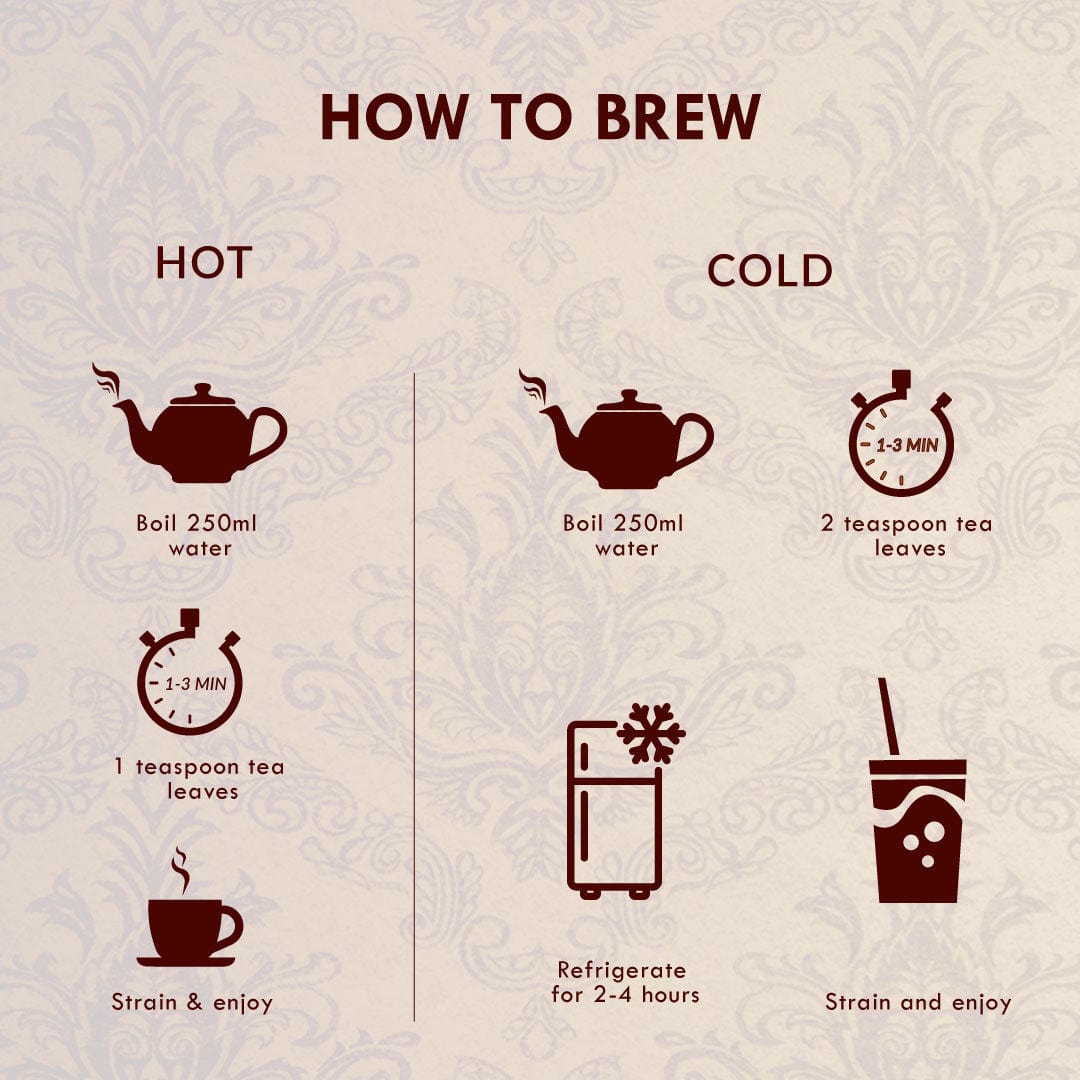 HOW TO BREW

HOT

Boil 250ml water

1-3 MIN

1 teaspoon tea leaves

Strain & enjoy

COLD

Boil 250ml water

1-3 MIN

2 teaspoon tea leaves

Refrigerate for 2-4 hours

Strain and enjoy