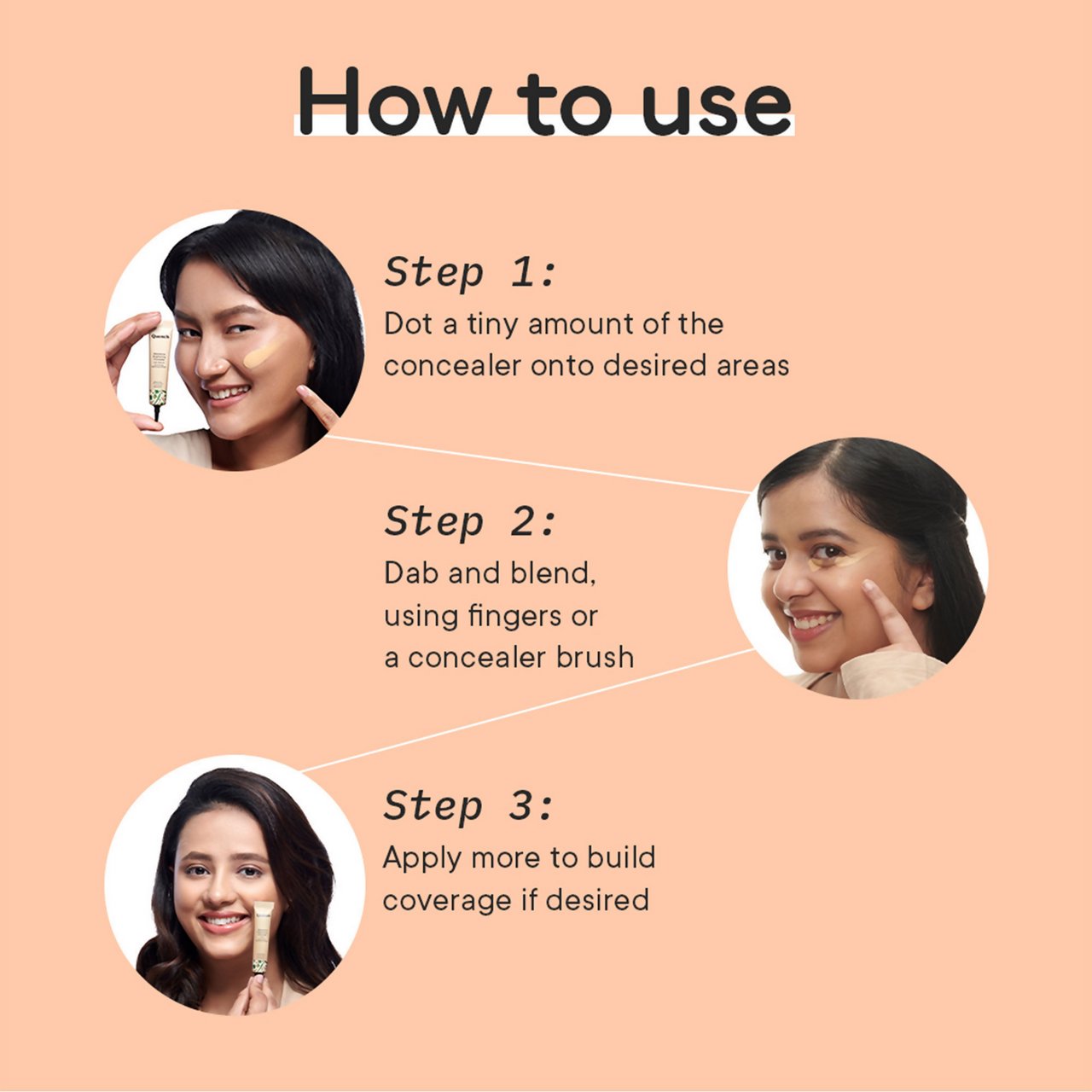 How to use

Step 1:
Dot a tiny amount of the concealer onto desired areas

Step 2:
Dab and blend, using fingers or a concealer brush

Step 3:
Apply more to build coverage if desired