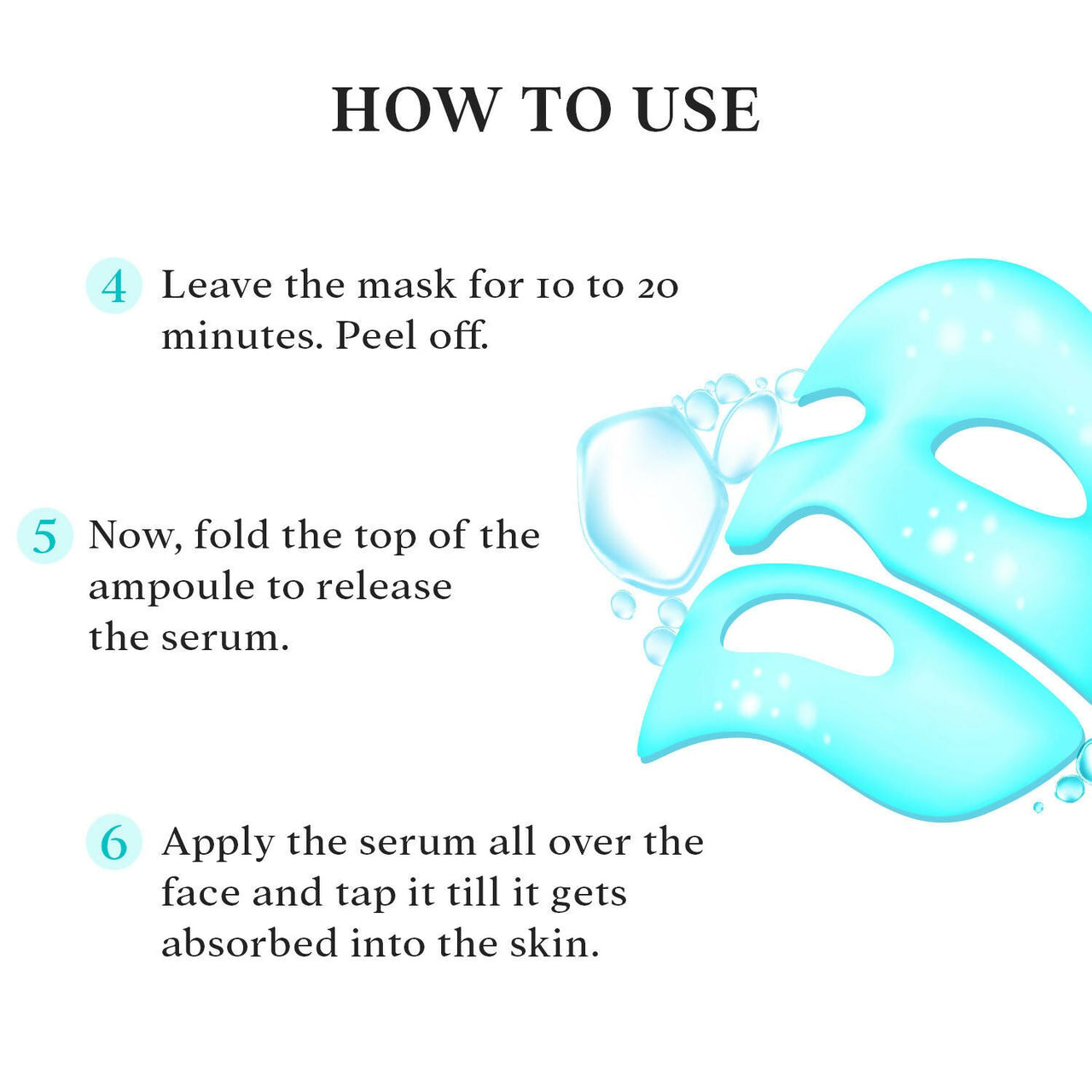 HOW TO USE

4 Leave the mask for 10 to 20 minutes. Peel off.

5 Now, fold the top of the ampoule to release the serum.

6 Apply the serum all over the face and tap it till it gets absorbed into the skin.