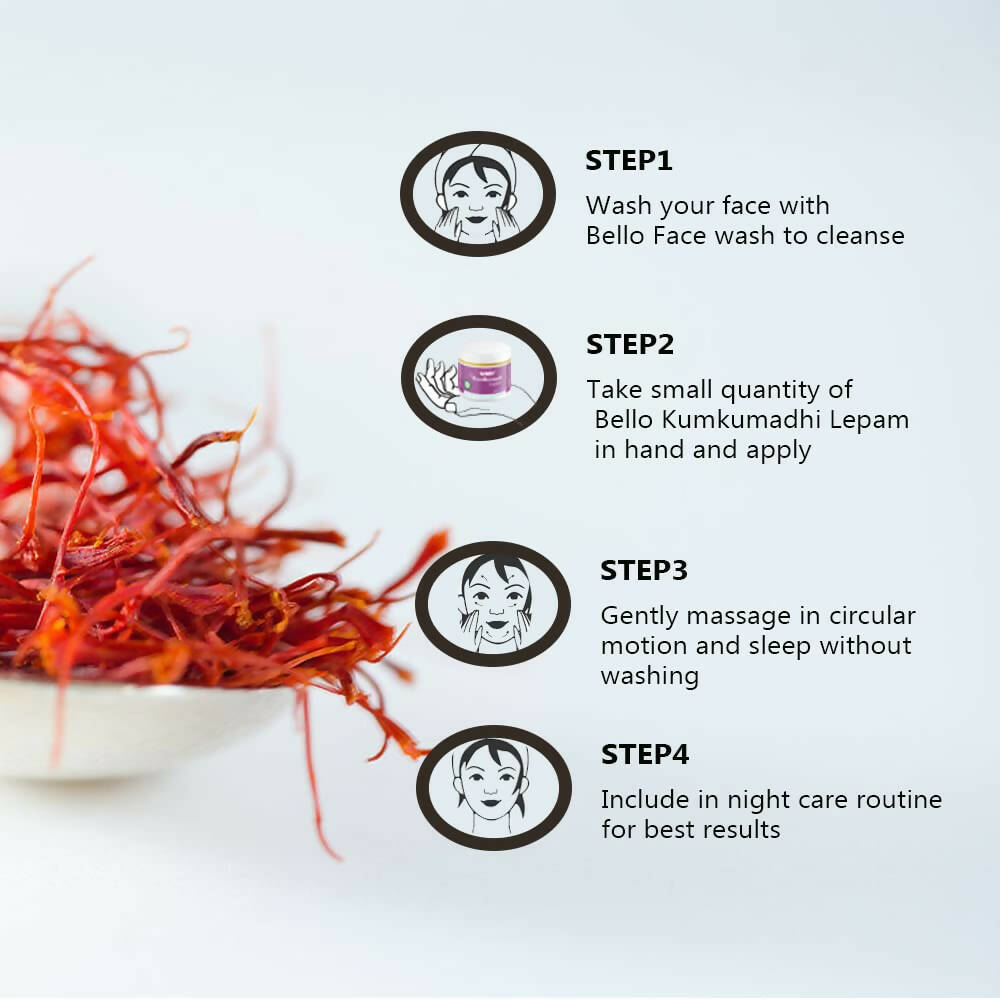 STEP1
Wash your face with Bello Face wash to cleanse

STEP2
Take small quantity of Bello Kumkumadhi Lepam in hand and apply

STEP3
Gently massage in circular motion and sleep without washing

STEP4
Include in night care routine for best results