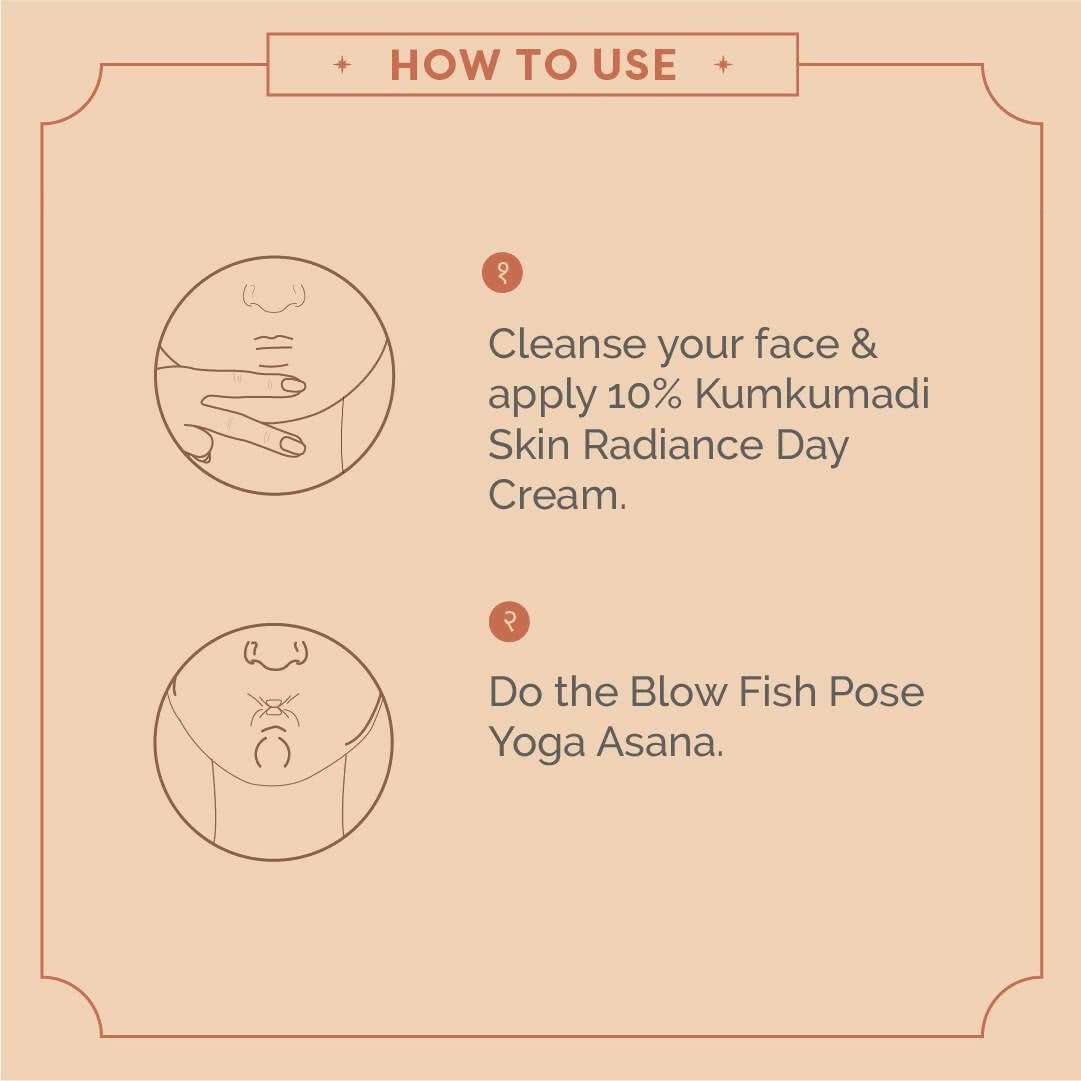 HOW TO USE

१

Cleanse your face & apply 10% Kumkumadi Skin Radiance Day Cream.

२

Do the Blow Fish Pose Yoga Asana.