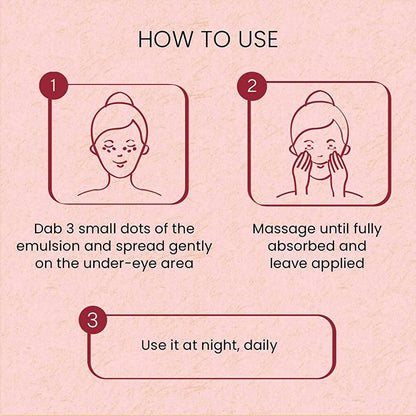 HOW TO USE

1

Dab 3 small dots of the emulsion and spread gently on the under-eye area

2

Massage until fully absorbed and leave applied

3

Use it at night, daily