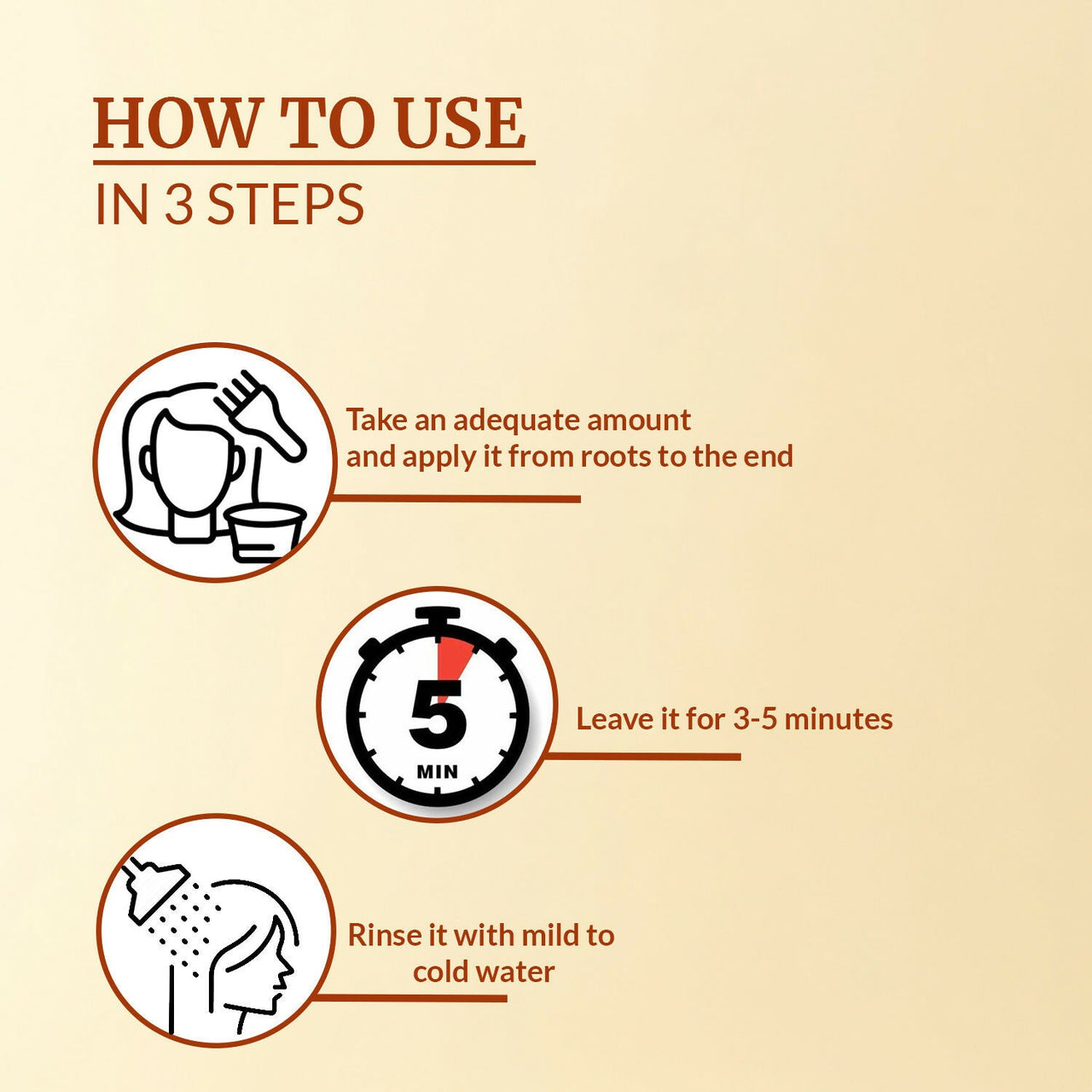 HOW TO USE
IN 3 STEPS

Take an adequate amount and apply it from roots to the end

5
MIN

Leave it for 3-5 minutes

Rinse it with mild to cold water