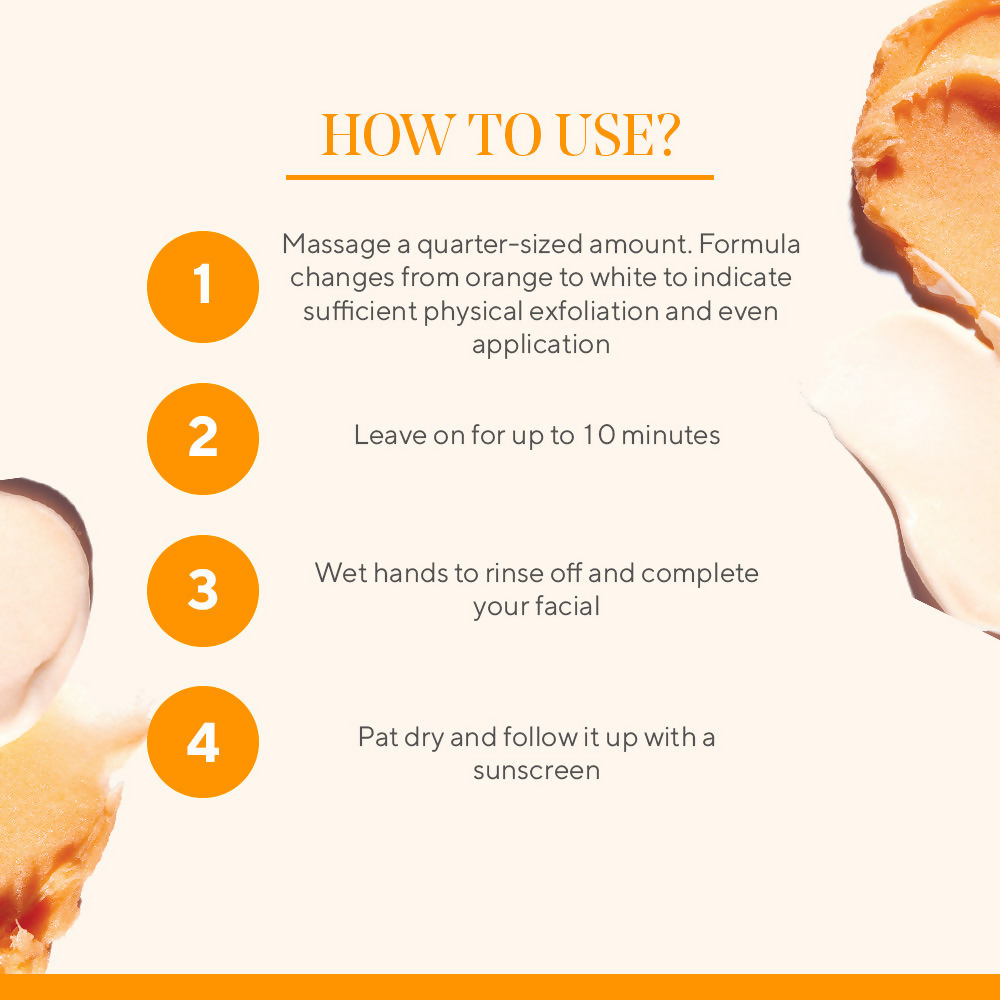 HOW TO USE?

1

Massage a quarter-sized amount. Formula changes from orange to white to indicate sufficient physical exfoliation and even application

2

Leave on for up to 10 minutes

3

Wet hands to rinse off and complete your facial

4

Pat dry and follow it up with a sunscreen