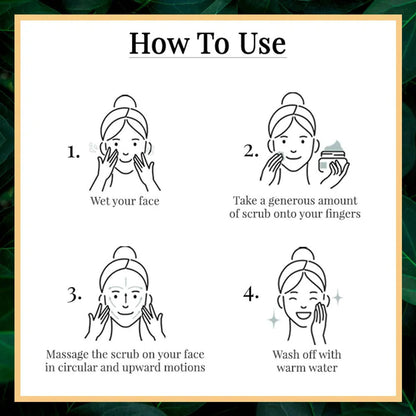 How To Use

1.
Wet your face

2.
Take a generous amount of scrub onto your fingers

3.
Massage the scrub on your face in circular and upward motions

4.
Wash off with warm water