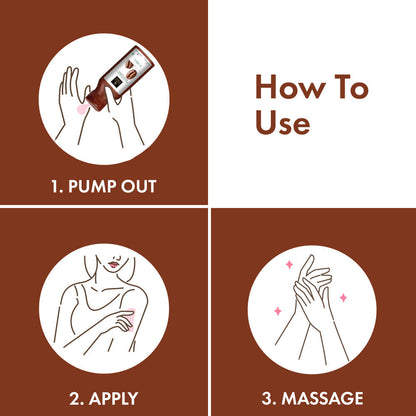 1. PUMP OUT

How To Use

2. APPLY

3. MASSAGE