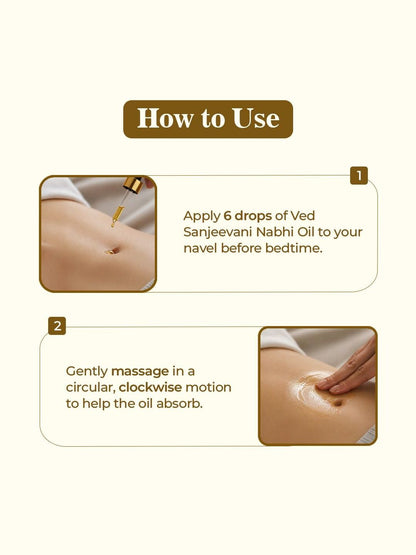 How to Use

1

Apply 6 drops of Ved Sanjeevani Nabhi Oil to your navel before bedtime.

2

Gently massage in a circular, clockwise motion to help the oil absorb.