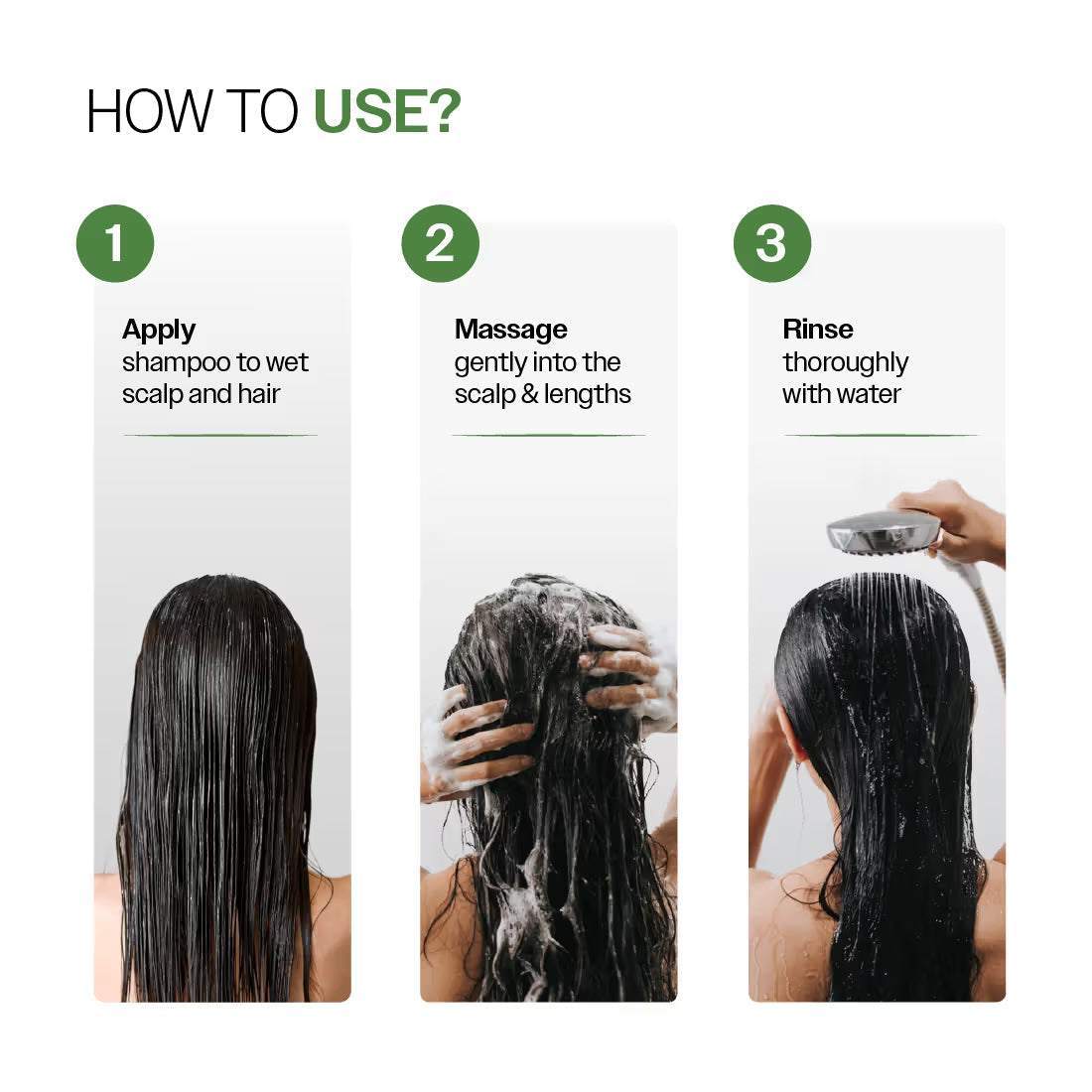 HOW TO USE?

1

Apply
shampoo to wet scalp and hair

2

Massage
gently into the scalp & lengths

3

Rinse
thoroughly with water