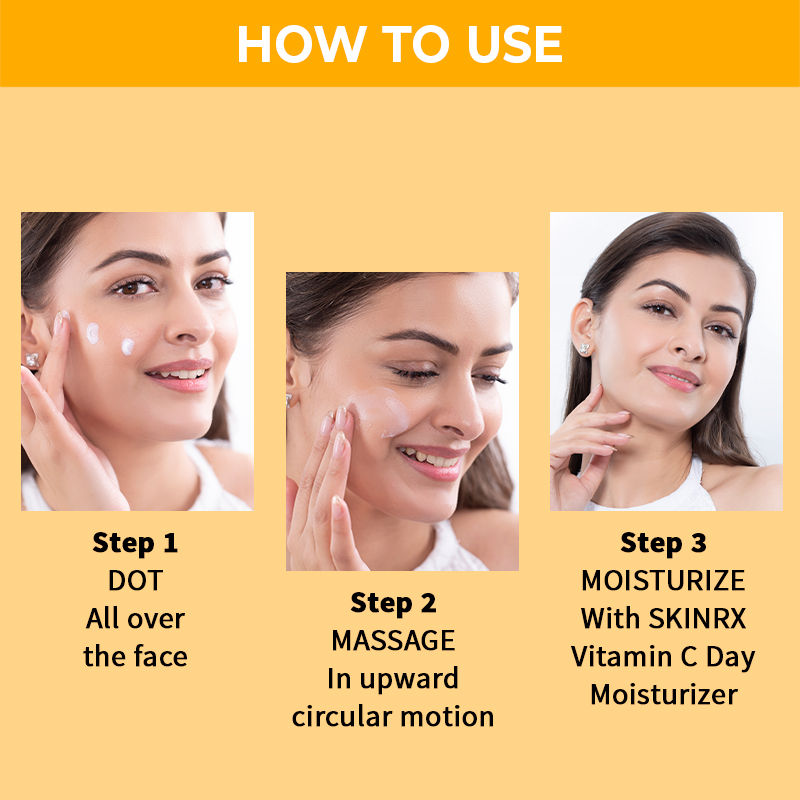 HOW TO USE

Step 1
DOT
All over
the face

Step 2
MASSAGE
In upward
circular motion

Step 3
MOISTURIZE
With SKINRX
Vitamin C Day
Moisturizer