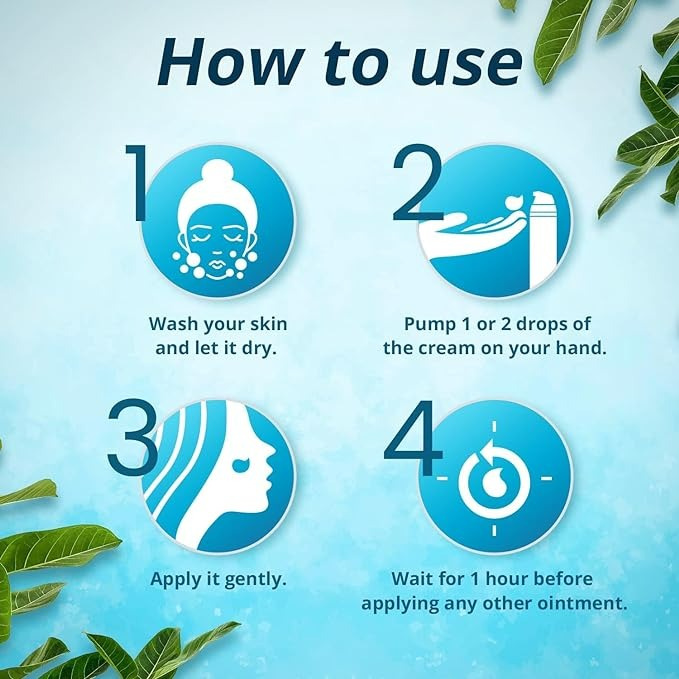 How to use

1

Wash your skin and let it dry.

2

Pump 1 or 2 drops of the cream on your hand.

3

Apply it gently.

4

Wait for 1 hour before applying any other ointment.