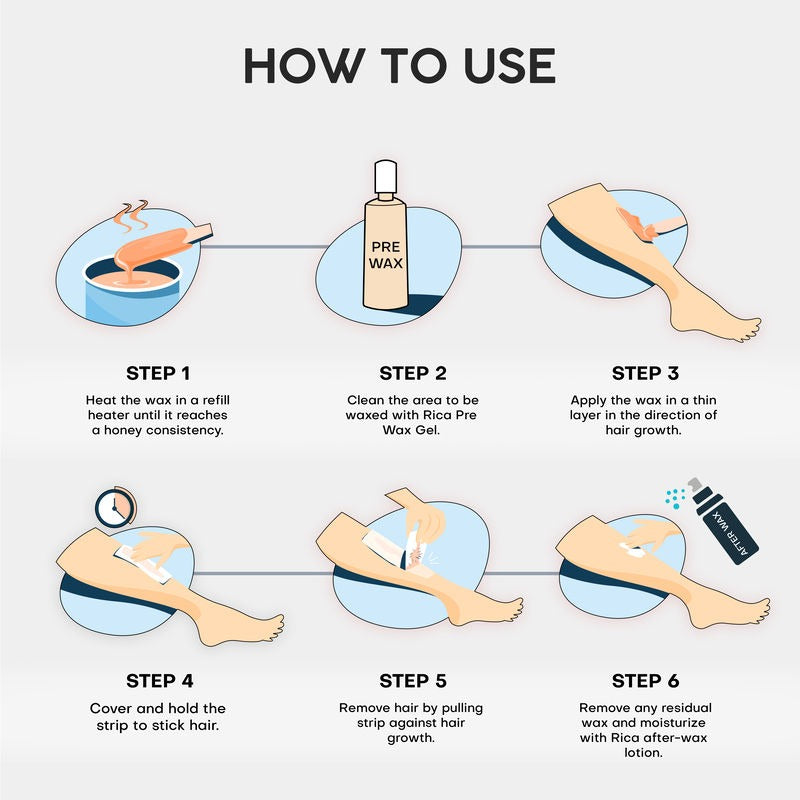 HOW TO USE

PRE WAX

STEP 1

Heat the wax in a refill heater until it reaches a honey consistency.

STEP 2

Clean the area to be waxed with Rica Pre Wax Gel.

STEP 3

Apply the wax in a thin layer in the direction of hair growth.

AFTER WAX

STEP 4

Cover and hold the strip to stick hair.

STEP 5

Remove hair by pulling strip against hair growth.

STEP 6

Remove any residual wax and moisturize with Rica after-wax lotion.