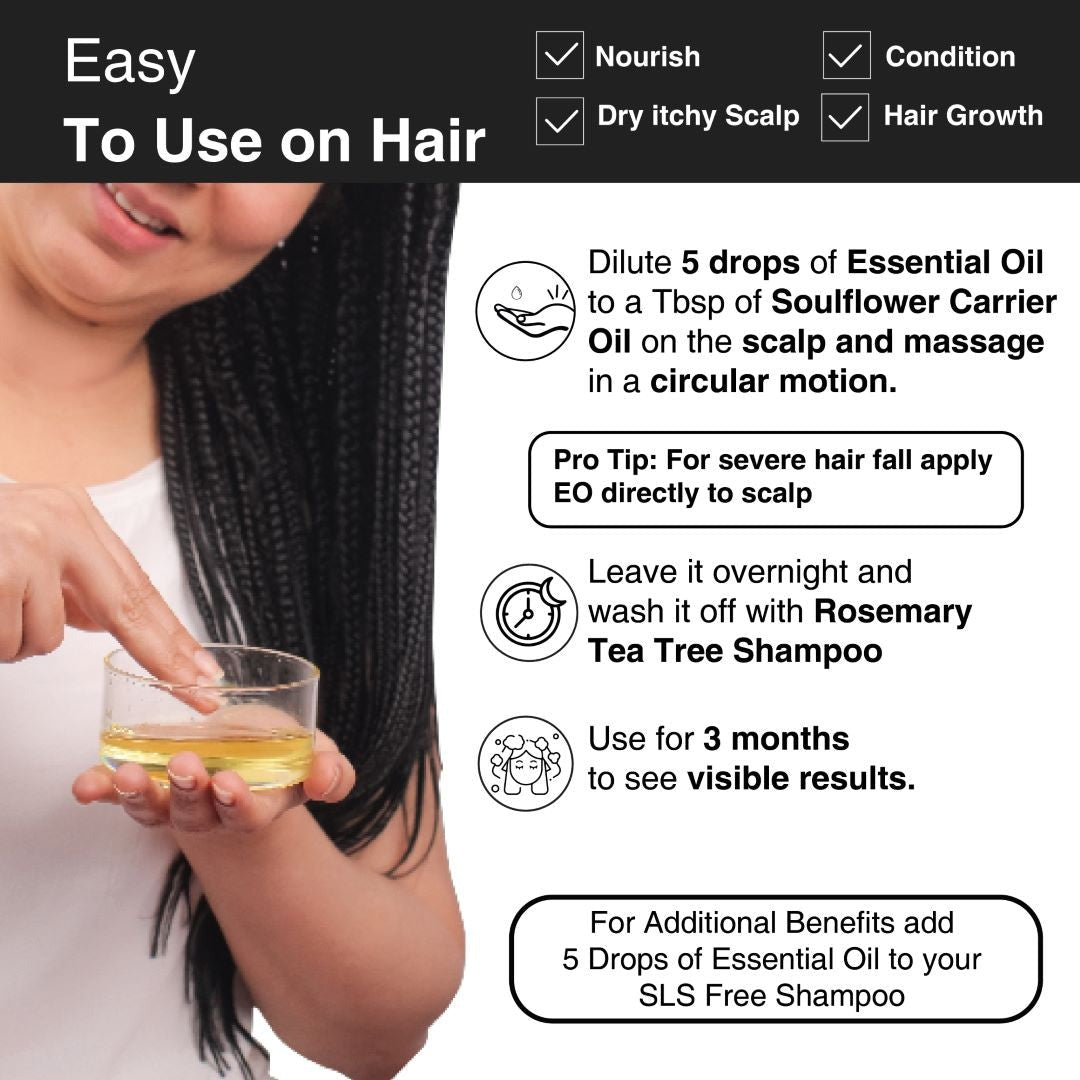 Easy
To Use on Hair

Nourish
Condition
Dry itchy Scalp
Hair Growth

Dilute 5 drops of Essential Oil to a Tbsp of Soulflower Carrier Oil on the scalp and massage in a circular motion.

Pro Tip: For severe hair fall apply EO directly to scalp

Leave it overnight and wash it off with Rosemary Tea Tree Shampoo

Use for 3 months to see visible results.

For Additional Benefits add 5 Drops of Essential Oil to your SLS Free Shampoo