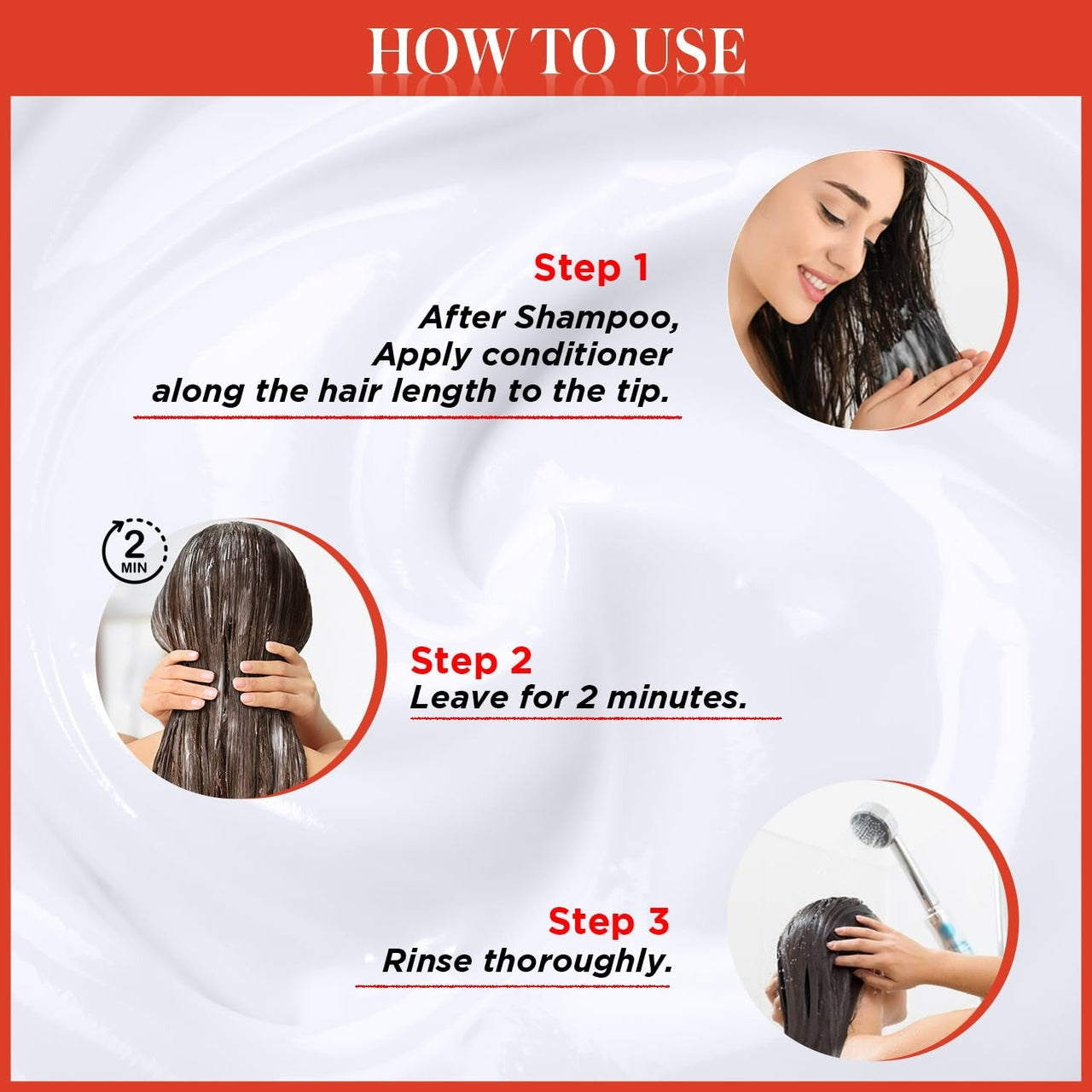 HOW TO USE

Step 1
After Shampoo,
Apply conditioner
along the hair length to the tip.

2
MIN

Step 2
Leave for 2 minutes.

Step 3
Rinse thoroughly.