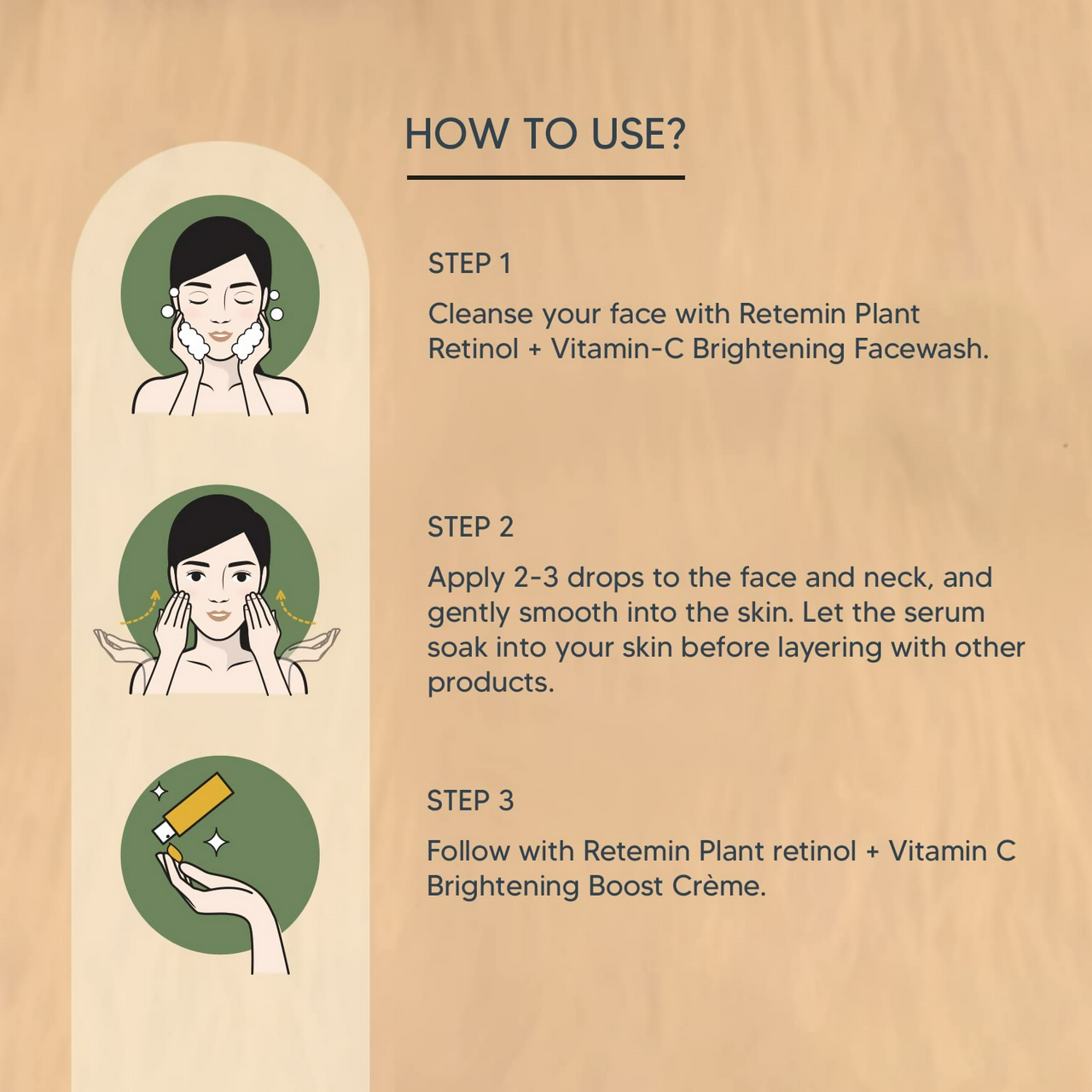 HOW TO USE?

STEP 1

Cleanse your face with Retemin Plant Retinol + Vitamin-C Brightening Facewash.

STEP 2

Apply 2-3 drops to the face and neck, and gently smooth into the skin. Let the serum soak into your skin before layering with other products.

STEP 3

Follow with Retemin Plant retinol + Vitamin C Brightening Boost Crème.