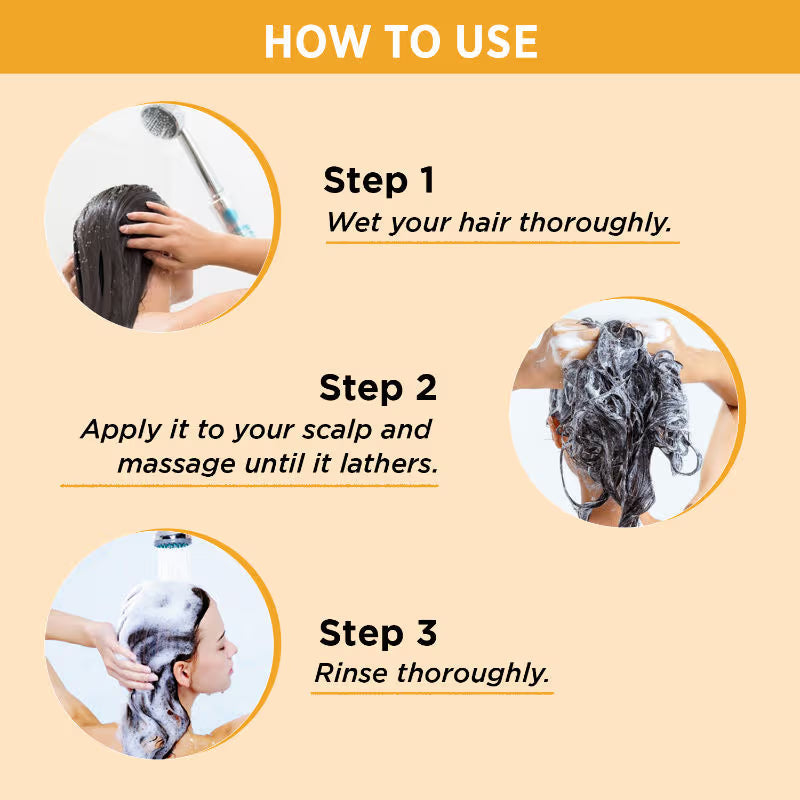 HOW TO USE

Step 1
Wet your hair thoroughly.

Step 2
Apply it to your scalp and massage until it lathers.

Step 3
Rinse thoroughly.