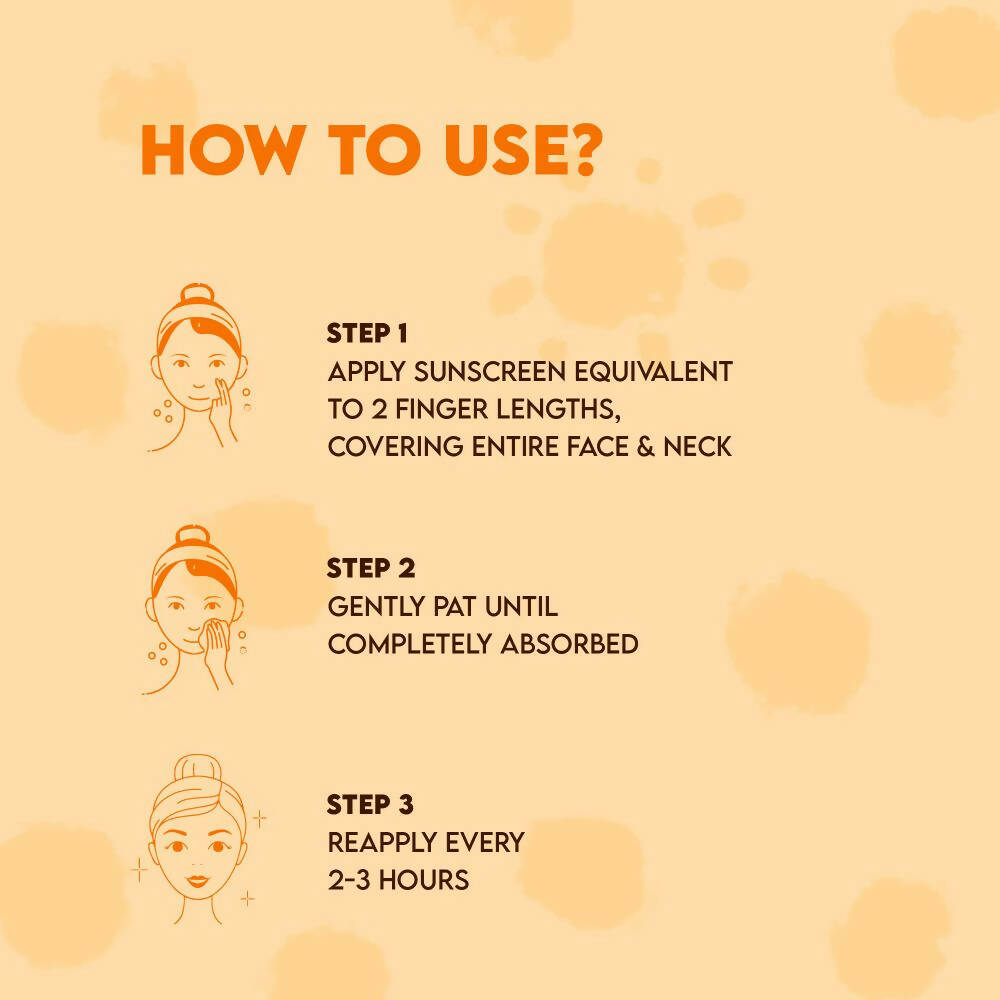 HOW TO USE?

STEP 1
APPLY SUNSCREEN EQUIVALENT TO 2 FINGER LENGTHS, COVERING ENTIRE FACE & NECK

STEP 2
GENTLY PAT UNTIL COMPLETELY ABSORBED

STEP 3
REAPPLY EVERY 2-3 HOURS