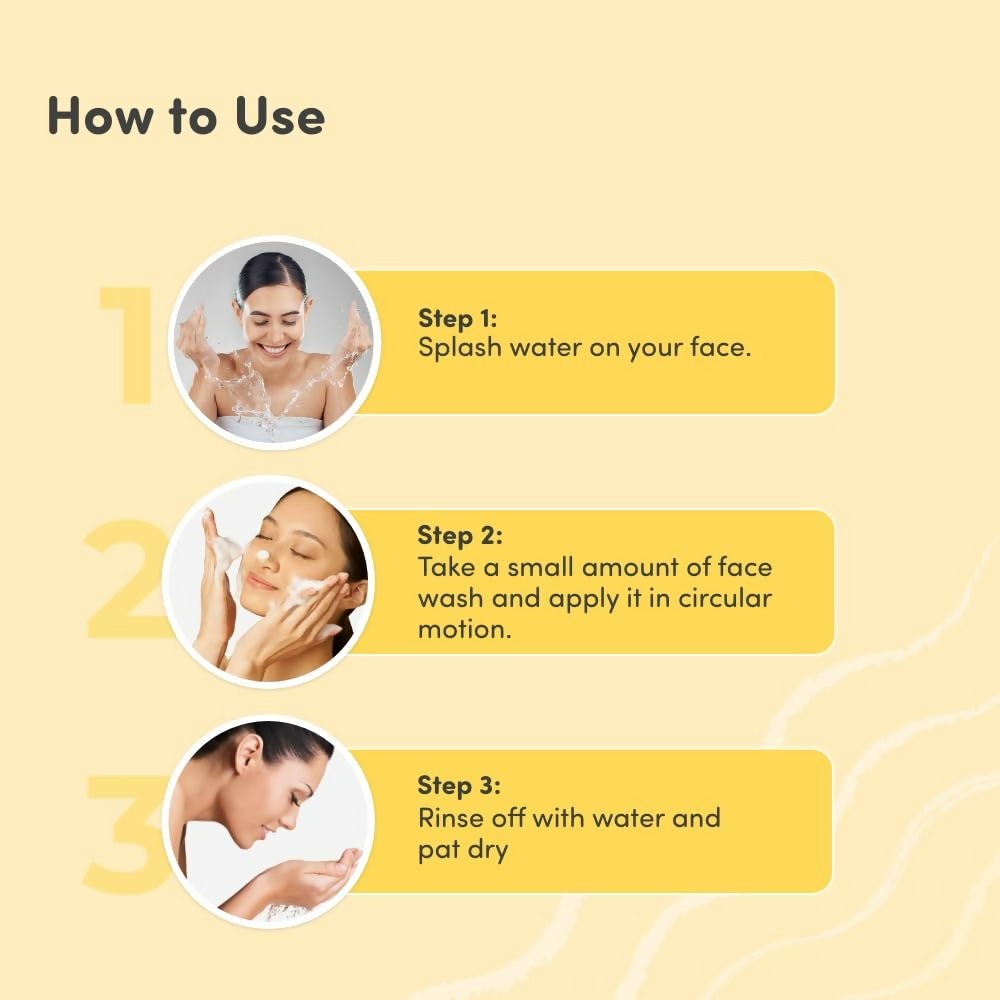 How to Use

1

Step 1:
Splash water on your face.

2

Step 2:
Take a small amount of face wash and apply it in circular motion.

3

Step 3:
Rinse off with water and pat dry