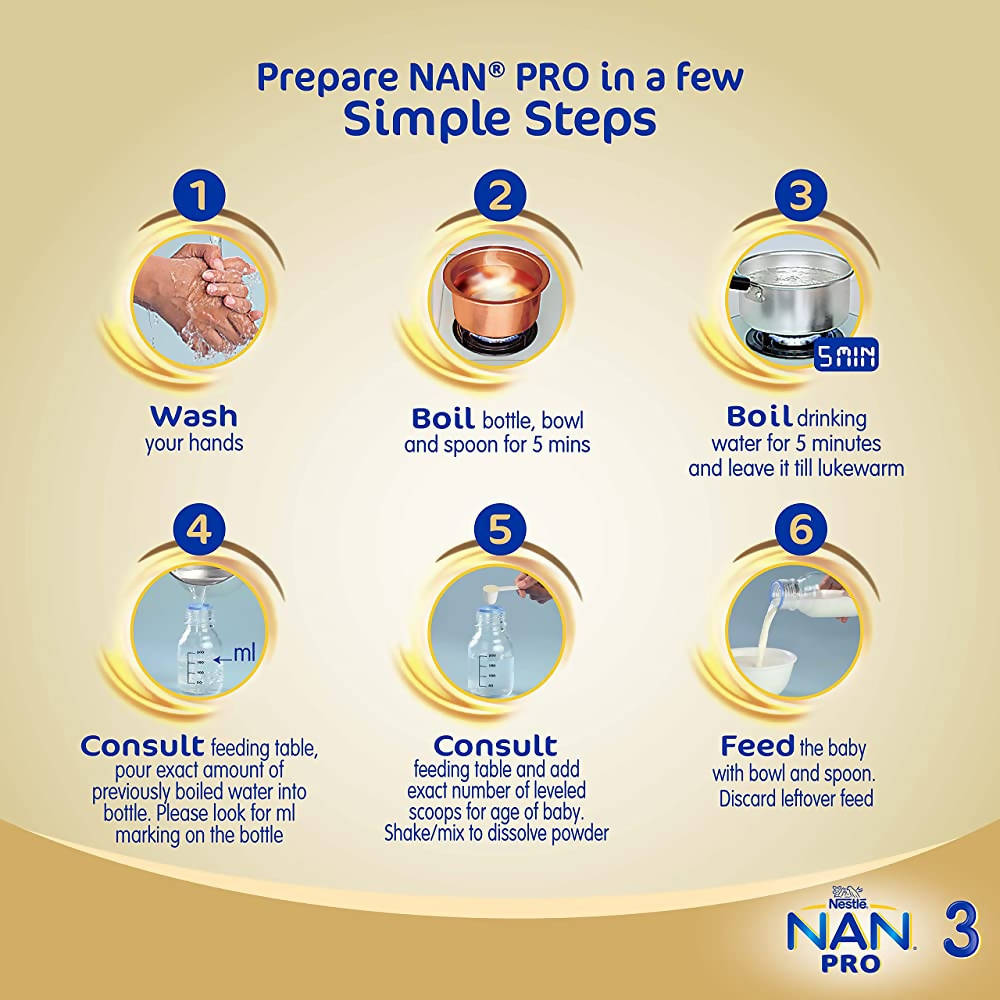 Prepare NAN® PRO in a few
Simple Steps

1
Wash
your hands

2
Boil bottle, bowl and spoon for 5 mins

3
5 MIN
Boil drinking water for 5 minutes and leave it till lukewarm

4
ml
Consult feeding table, pour exact amount of previously boiled water into bottle. Please look for ml marking on the bottle

5
Consult feeding table and add exact number of leveled scoops for age of baby. Shake/mix to dissolve powder

6
Feed the baby with bowl and spoon. Discard leftover feed

Nestlé
NAN PRO 3