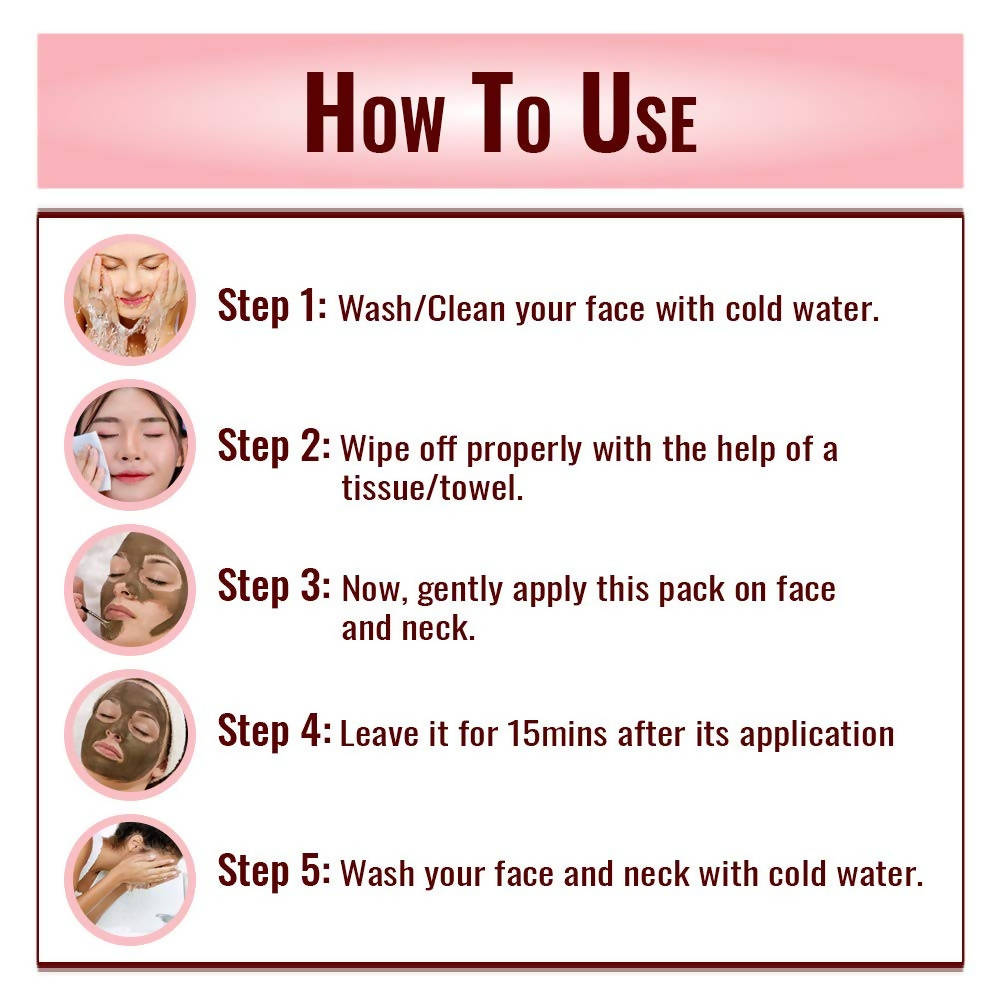 HOW TO USE

Step 1: Wash/Clean your face with cold water.

Step 2: Wipe off properly with the help of a tissue/towel.

Step 3: Now, gently apply this pack on face and neck.

Step 4: Leave it for 15mins after its application

Step 5: Wash your face and neck with cold water.