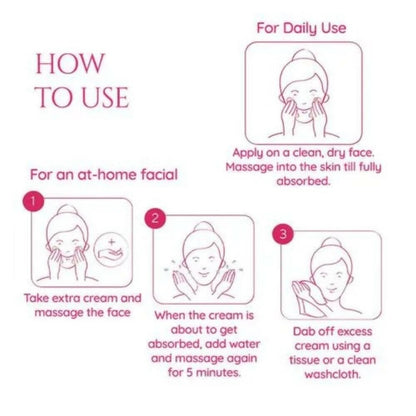 HOW TO USE

For Daily Use

Apply on a clean, dry face. Massage into the skin till fully absorbed.

For an at-home facial

1

Take extra cream and massage the face

2

When the cream is about to get absorbed, add water and massage again for 5 minutes.

3

Dab off excess cream using a tissue or a clean washcloth.