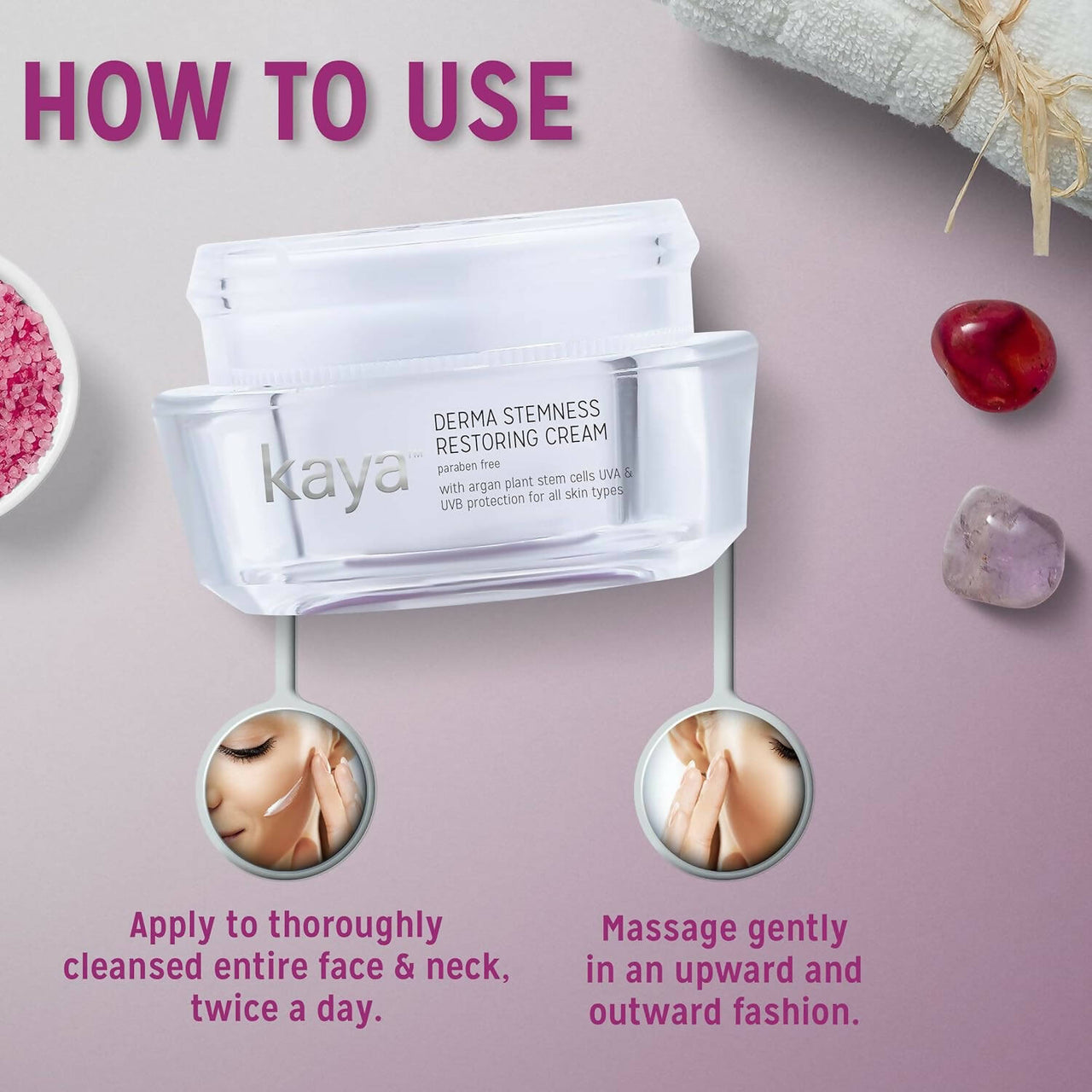 HOW TO USE

kaya™

DERMA STEMNESS RESTORING CREAM

paraben free

with argan plant stem cells UVA & UVB protection for all skin types

Apply to thoroughly cleansed entire face & neck, twice a day.

Massage gently in an upward and outward fashion.