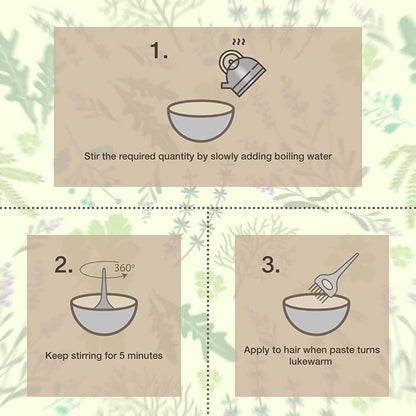 1.

Stir the required quantity by slowly adding boiling water

2.

360°

Keep stirring for 5 minutes

3.

Apply to hair when paste turns lukewarm