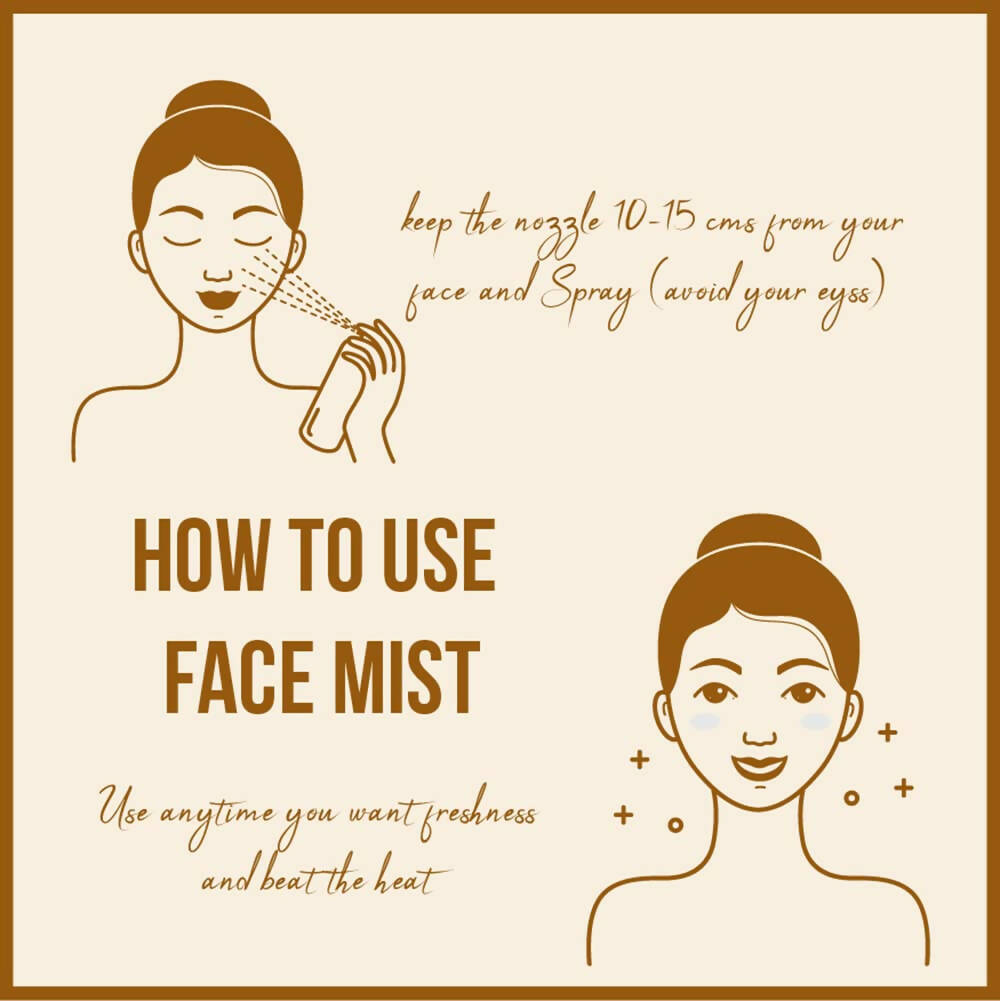 keep the nozzle 10-15 cms from your face and Spray (avoid your eyss)

HOW TO USE FACE MIST

Use anytime you want freshness and beat the heat