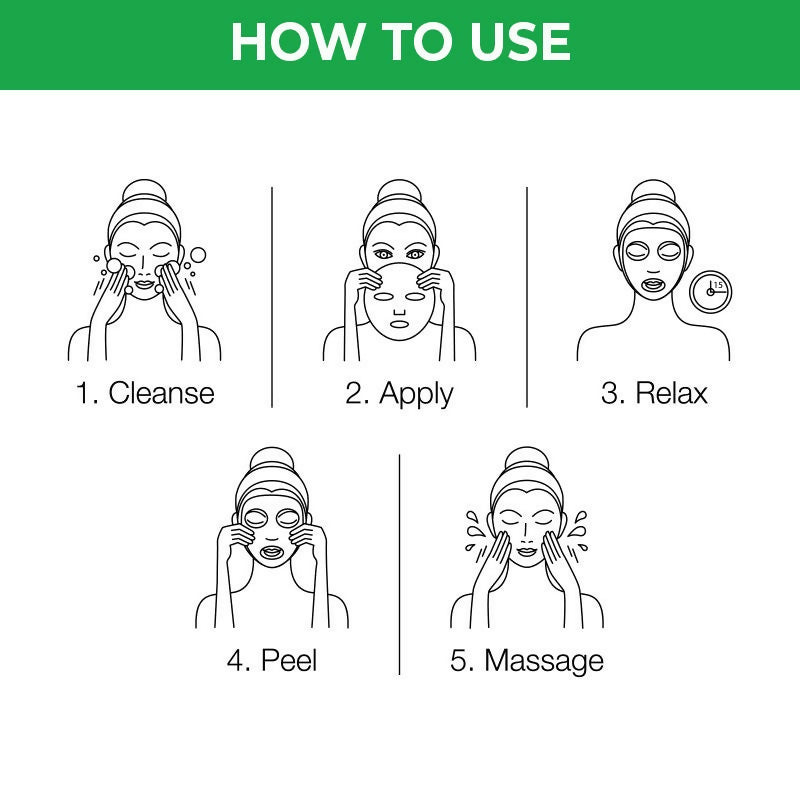 HOW TO USE

1. Cleanse

2. Apply

15

3. Relax

4. Peel

5. Massage